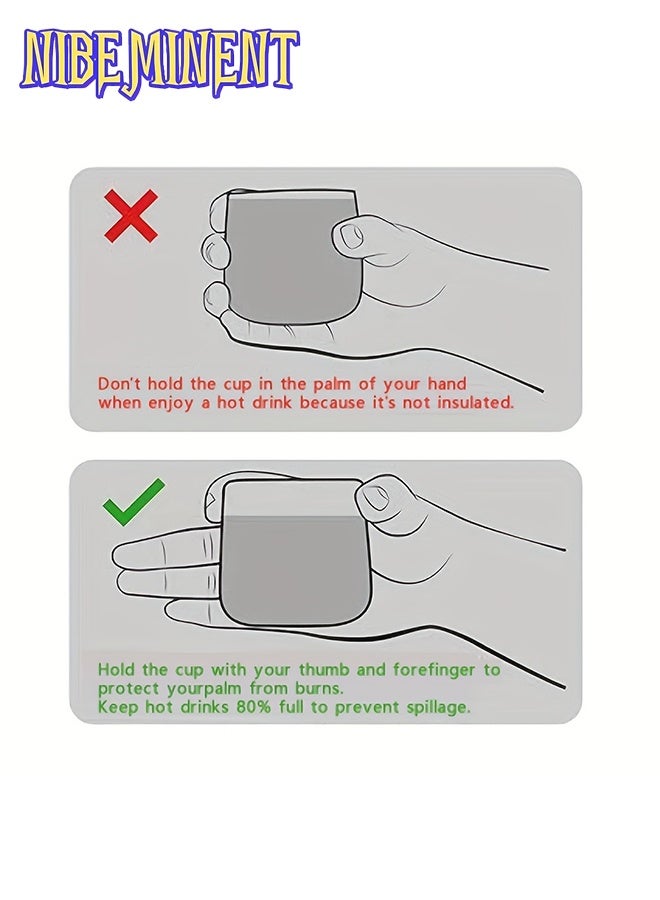 NIBEMINENT

Don't hold the cup in the palm of your hand when enjoy a hot drink because it's not insulated.

Hold the cup with your thumb and forefinger to protect yourpalm from burns.
Keep hot drinks 80% full to prevent spillage.