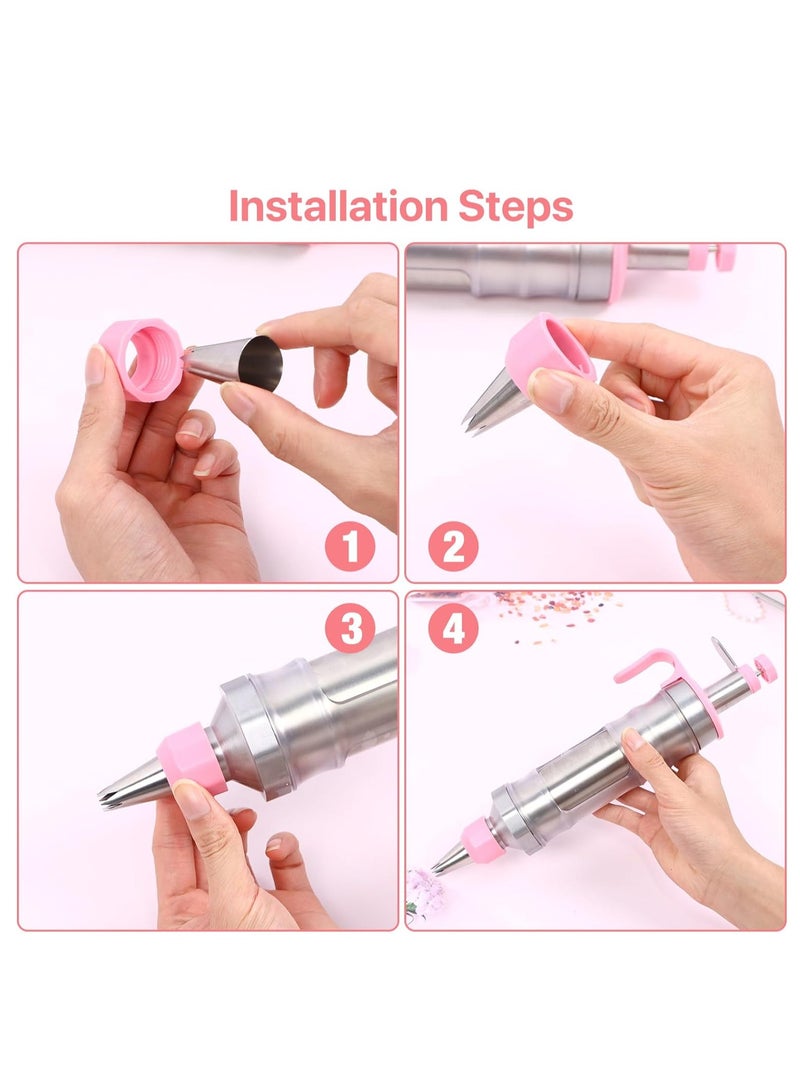 Installation Steps

1

2

3

4