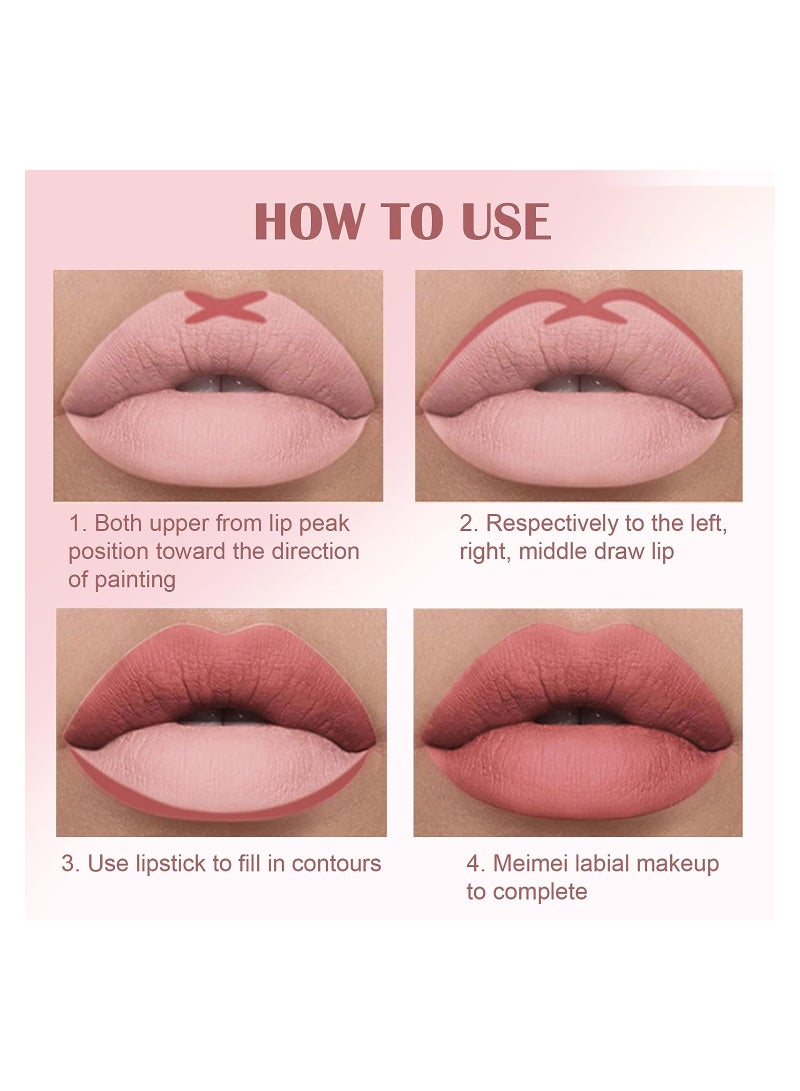 HOW TO USE

1. Both upper from lip peak position toward the direction of painting

2. Respectively to the left, right, middle draw lip

3. Use lipstick to fill in contours

4. Meimei labial makeup to complete