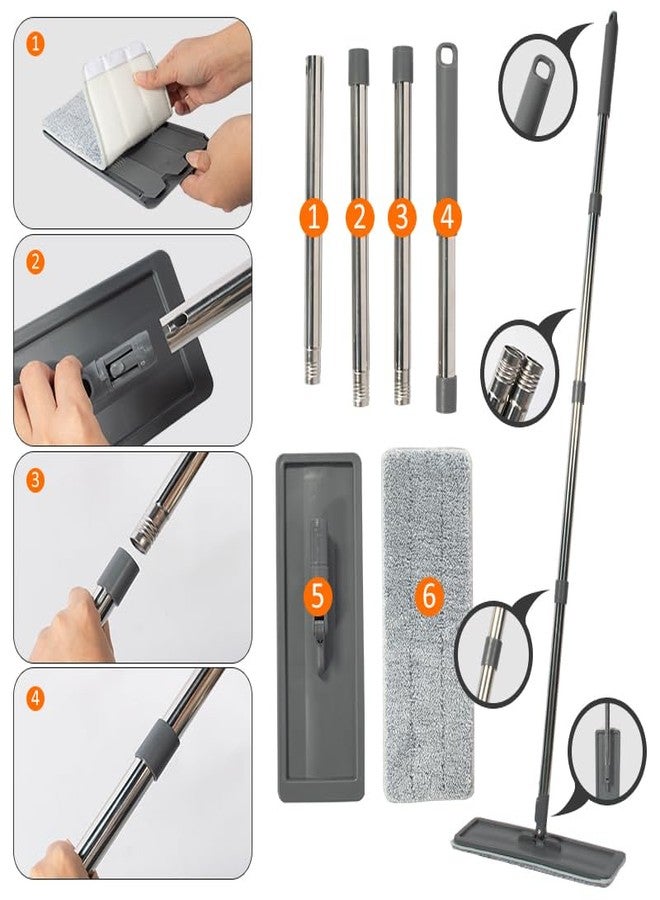 1

2

3

4

1 2 3 4

5

6