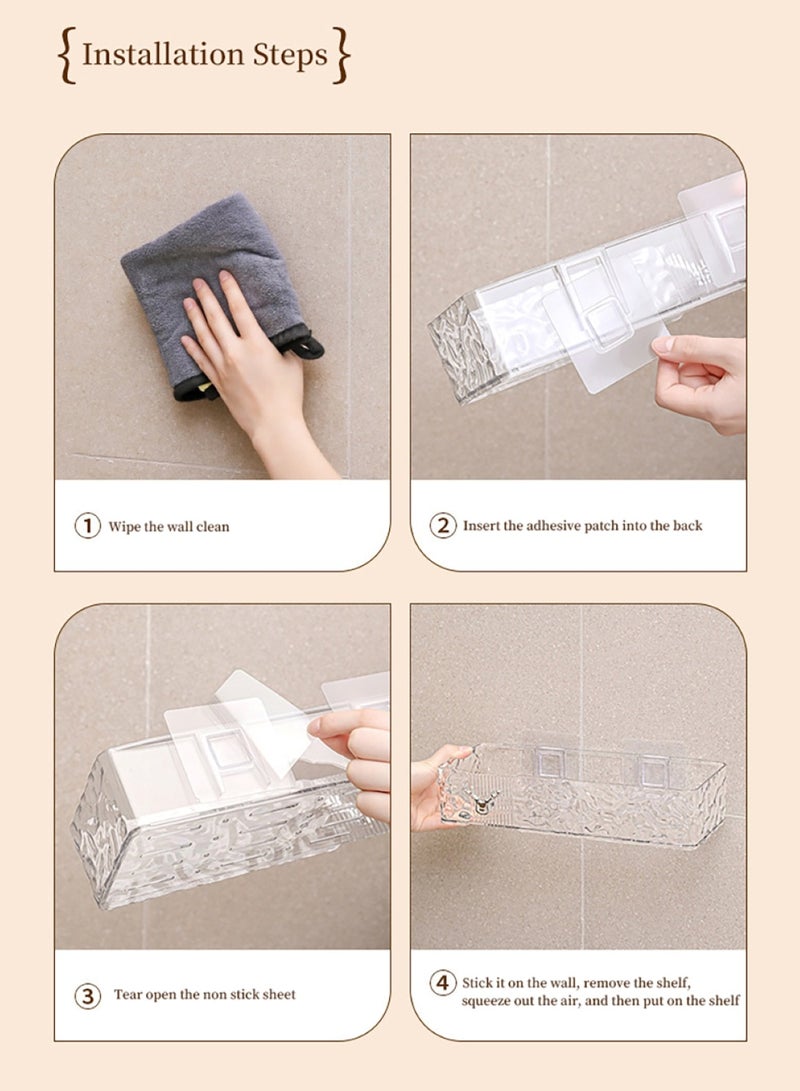 {Installation Steps}

① Wipe the wall clean

② Insert the adhesive patch into the back

③ Tear open the non stick sheet

④ Stick it on the wall, remove the shelf, squeeze out the air, and then put on the shelf