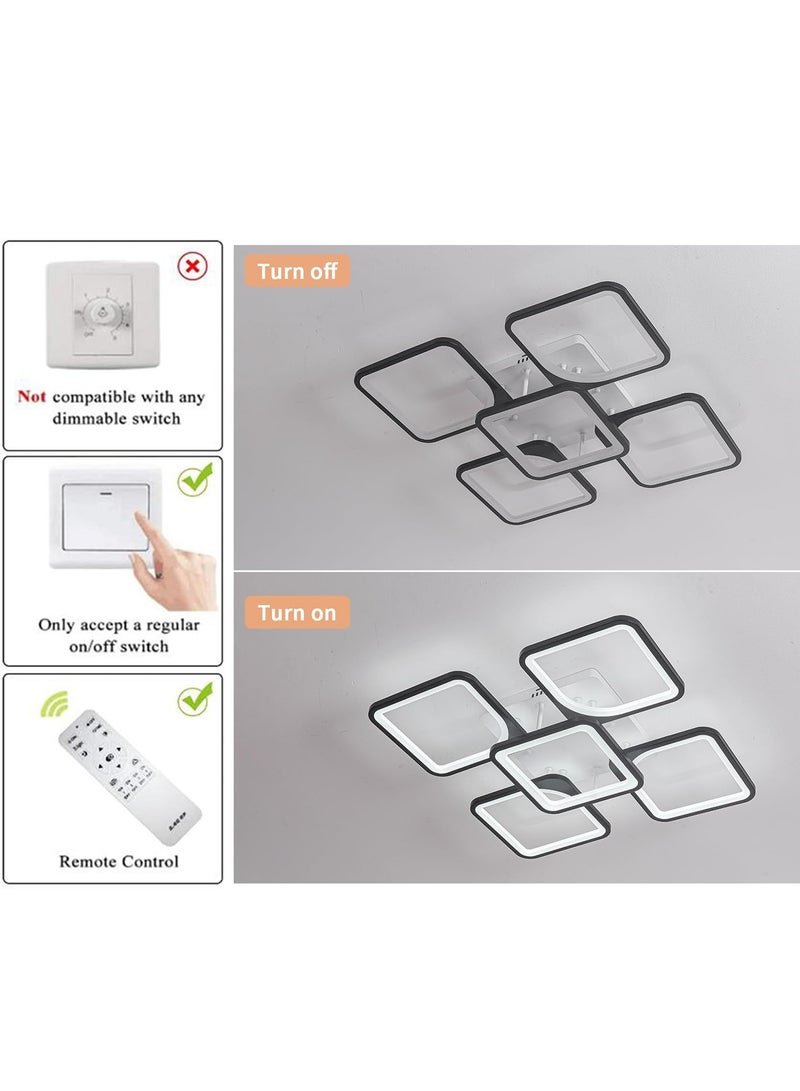 Not compatible with any dimmable switch

Only accept a regular on/off switch

Remote Control

Turn off

Turn on