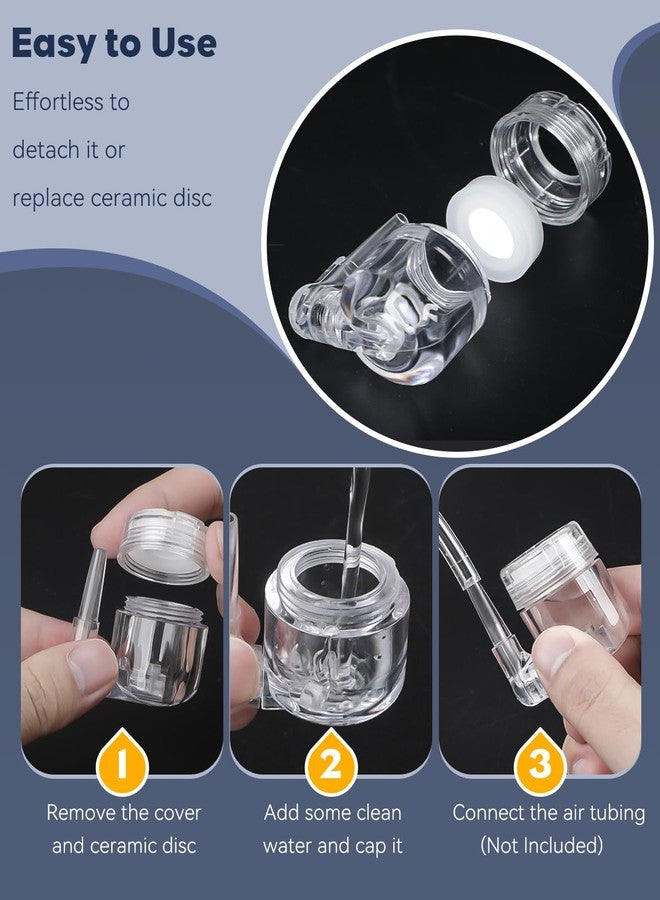 Easy to Use

Effortless to detach it or replace ceramic disc

1
Remove the cover and ceramic disc

2
Add some clean water and cap it

3
Connect the air tubing (Not Included)