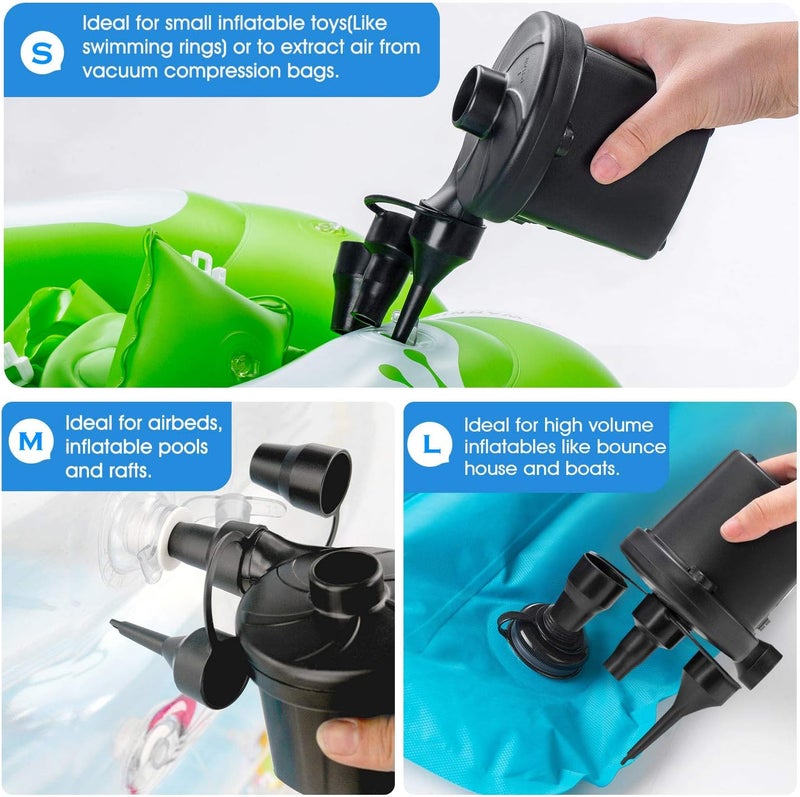 S

Ideal for small inflatable toys(Like swimming rings) or to extract air from vacuum compression bags.

M

Ideal for airbeds, inflatable pools and rafts.

L

Ideal for high volume inflatables like bounce house and boats.