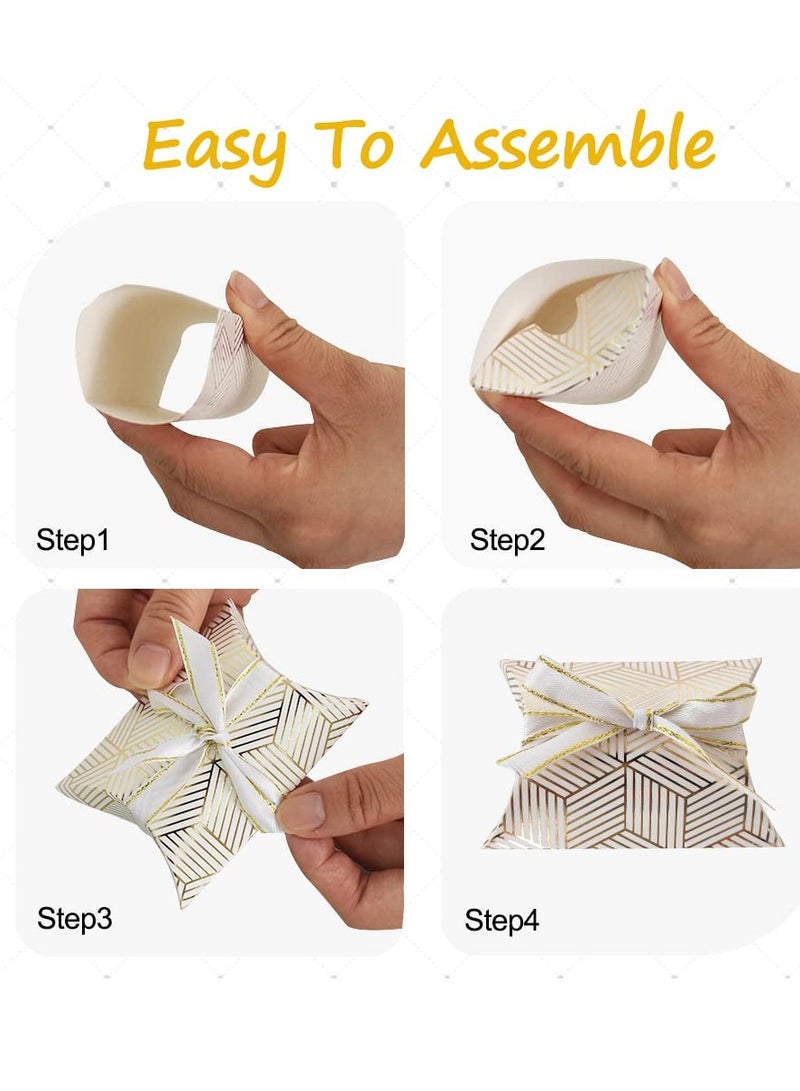 Easy To Assemble

Step1

Step2

Step3

Step4