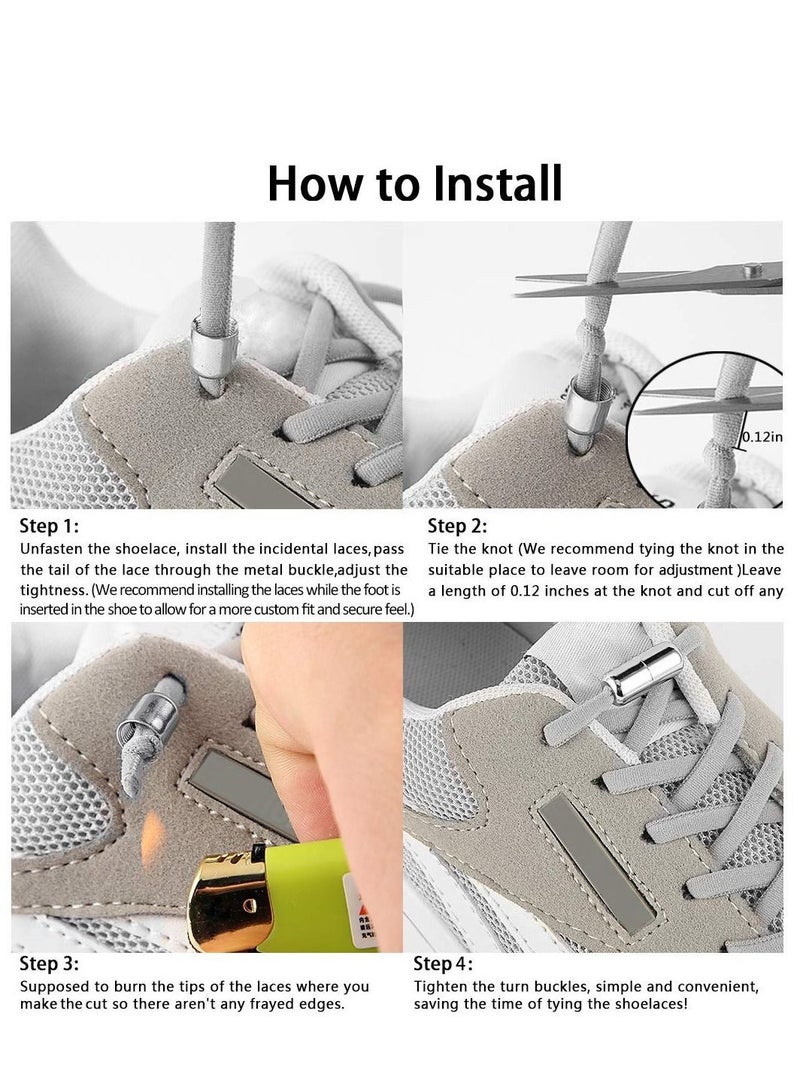 How to Install

0.12in

Step 1:
Unfasten the shoelace, install the incidental laces, pass the tail of the lace through the metal buckle,adjust the tightness. (We recommend installing the laces while the foot is inserted in the shoe to allow for a more custom fit and secure feel.)

Step 2:
Tie the knot (We recommend tying the knot in the suitable place to leave room for adjustment )Leave a length of 0.12 inches at the knot and cut off any

Step 3:
Supposed to burn the tips of the laces where you make the cut so there aren't any frayed edges.

Step 4:
Tighten the turn buckles, simple and convenient, saving the time of tying the shoelaces!