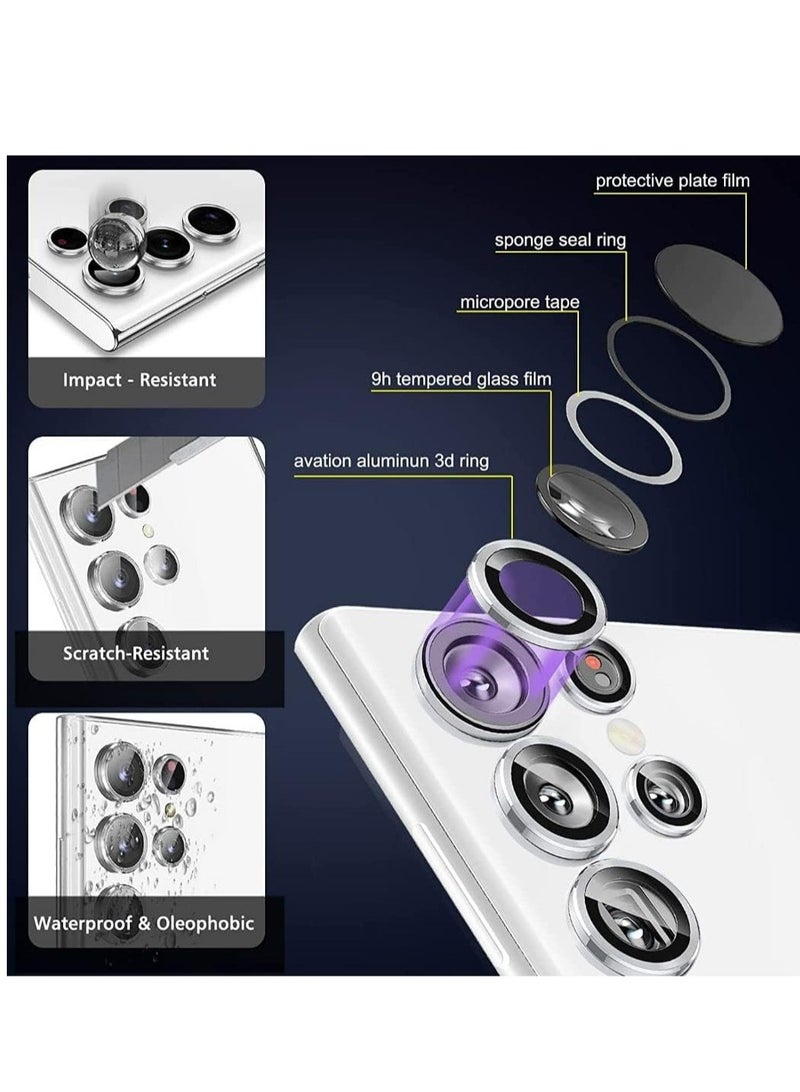 Impact - Resistant

Scratch-Resistant

Waterproof & Oleophobic

protective plate film

sponge seal ring

micropore tape

9h tempered glass film

avation aluminun 3d ring