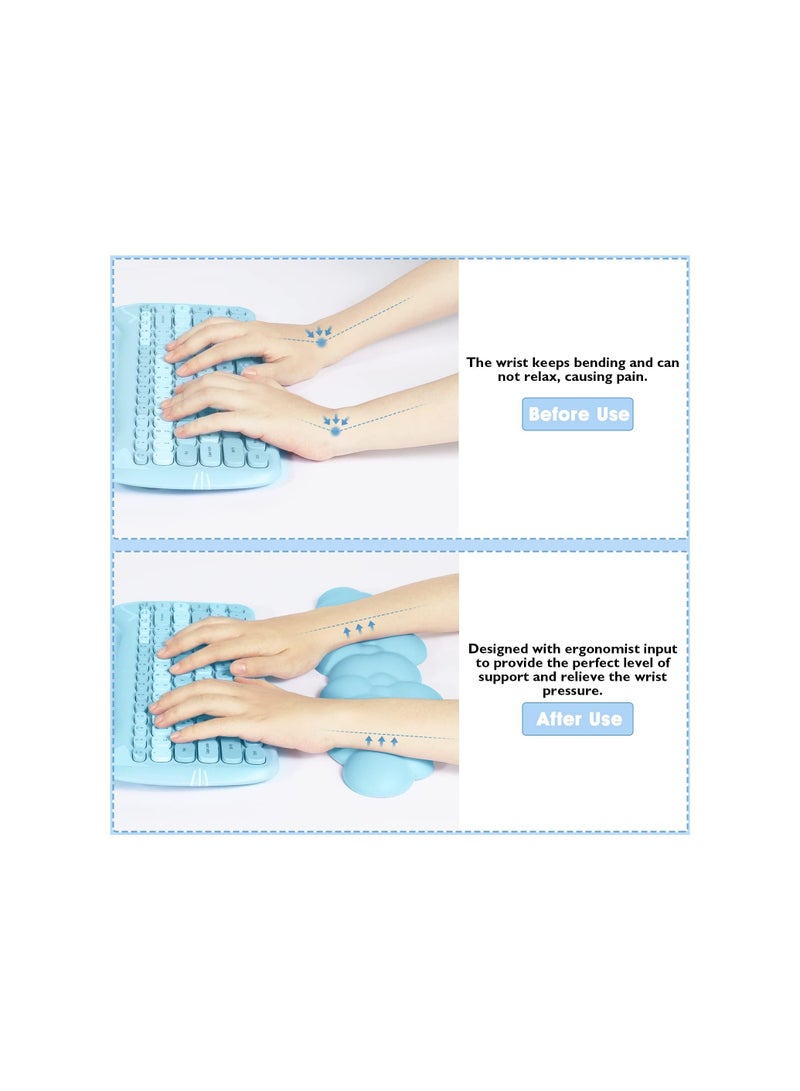 The wrist keeps bending and can not relax, causing pain.

Before Use

Designed with ergonomist input to provide the perfect level of support and relieve the wrist pressure.

After Use