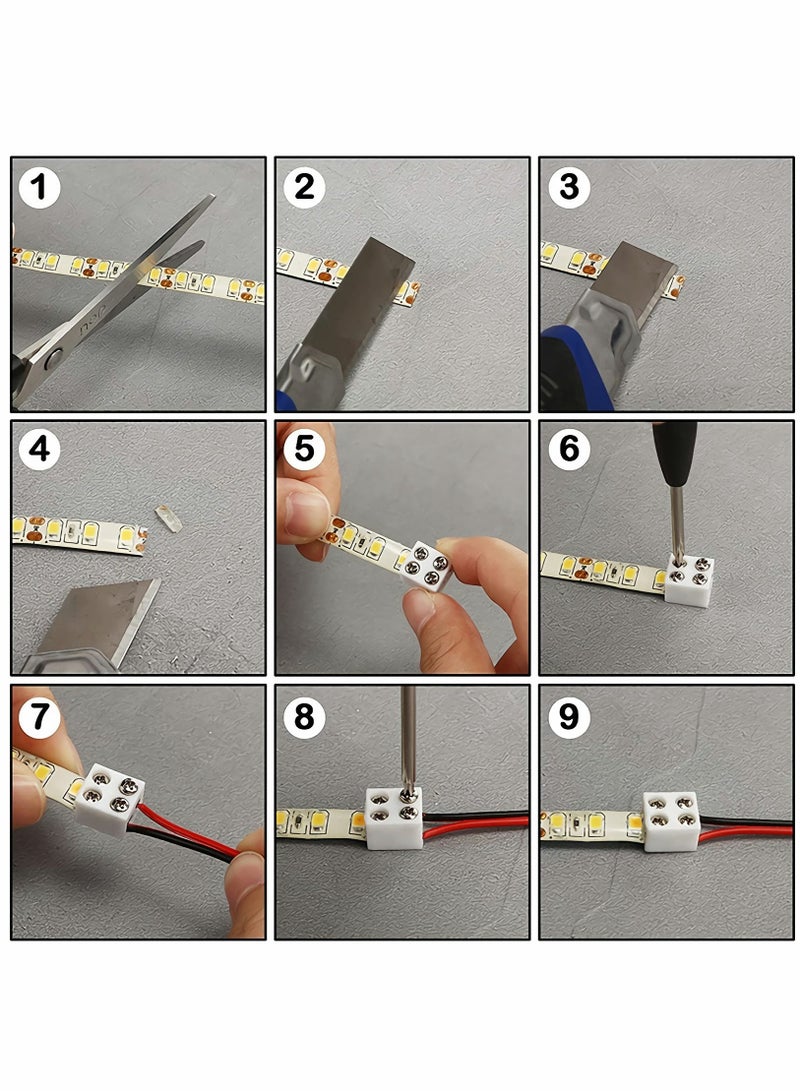 1

2

3

4

5

6

7

8

9