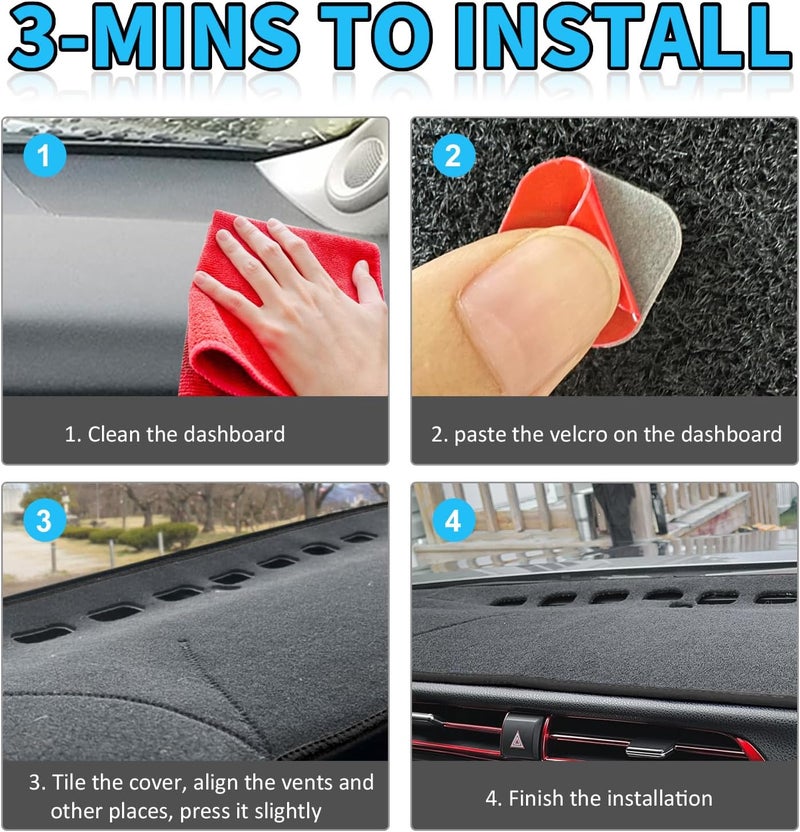 3-MINS TO INSTALL

1

1. Clean the dashboard

2

2. paste the velcro on the dashboard

3

3. Tile the cover, align the vents and other places, press it slightly

4

4. Finish the installation