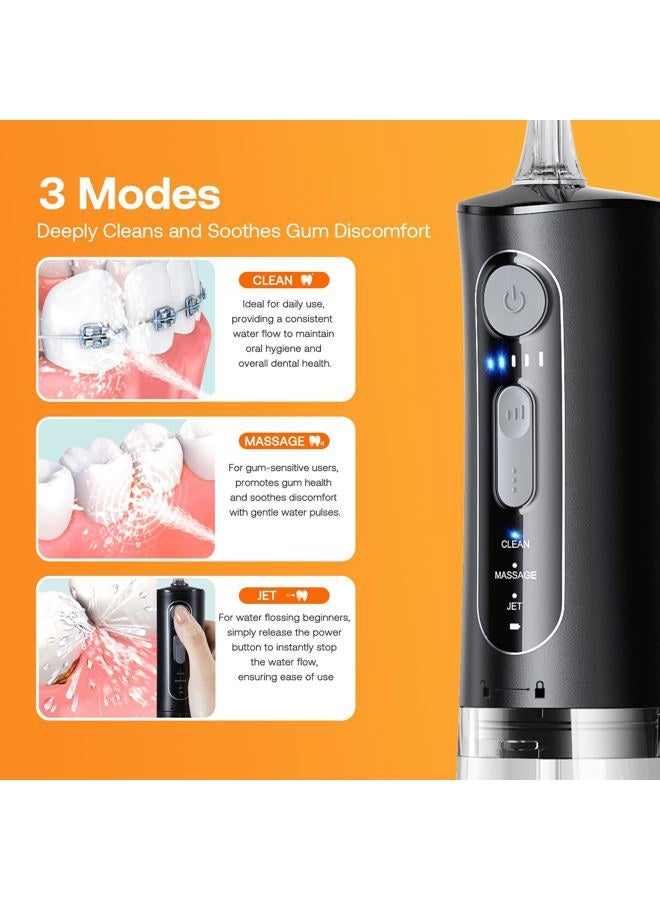 3 Modes

Deeply Cleans and Soothes Gum Discomfort

CLEAN

Ideal for daily use, providing a consistent water flow to maintain oral hygiene and overall dental health.

MASSAGE

For gum-sensitive users, promotes gum health and soothes discomfort with gentle water pulses.

JET

For water flossing beginners, simply release the power button to instantly stop the water flow, ensuring ease of use

CLEAN

MASSAGE

JET