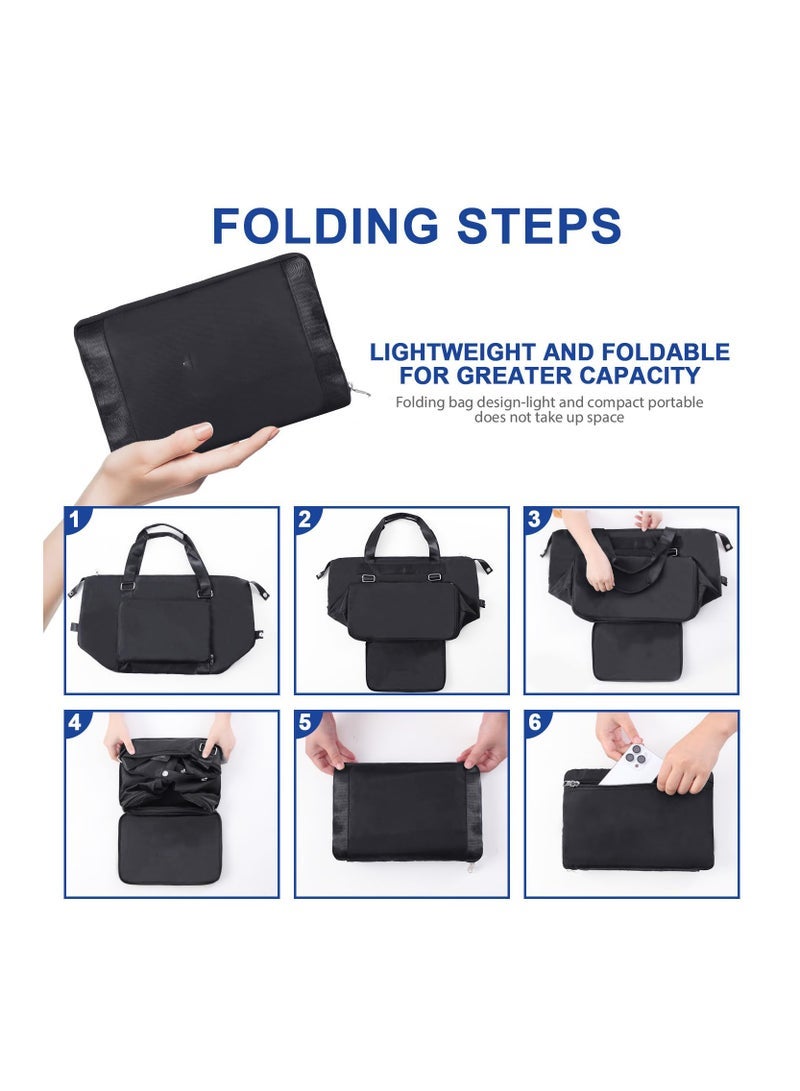 FOLDING STEPS

LIGHTWEIGHT AND FOLDABLE FOR GREATER CAPACITY

Folding bag design-light and compact portable does not take up space

1

2

3

4

5

6