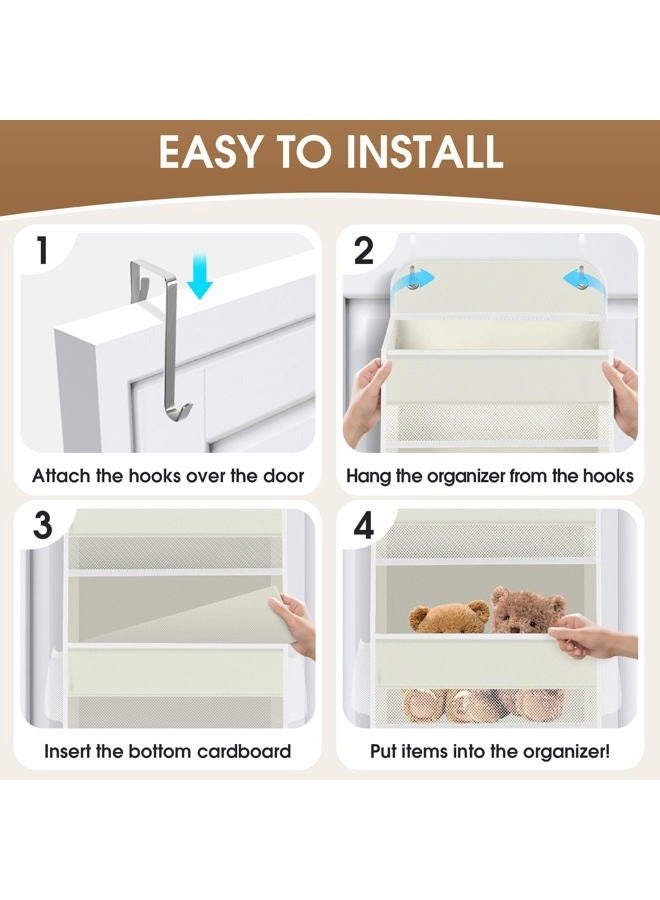 EASY TO INSTALL

1

Attach the hooks over the door

2

Hang the organizer from the hooks

3

Insert the bottom cardboard

4

Put items into the organizer!