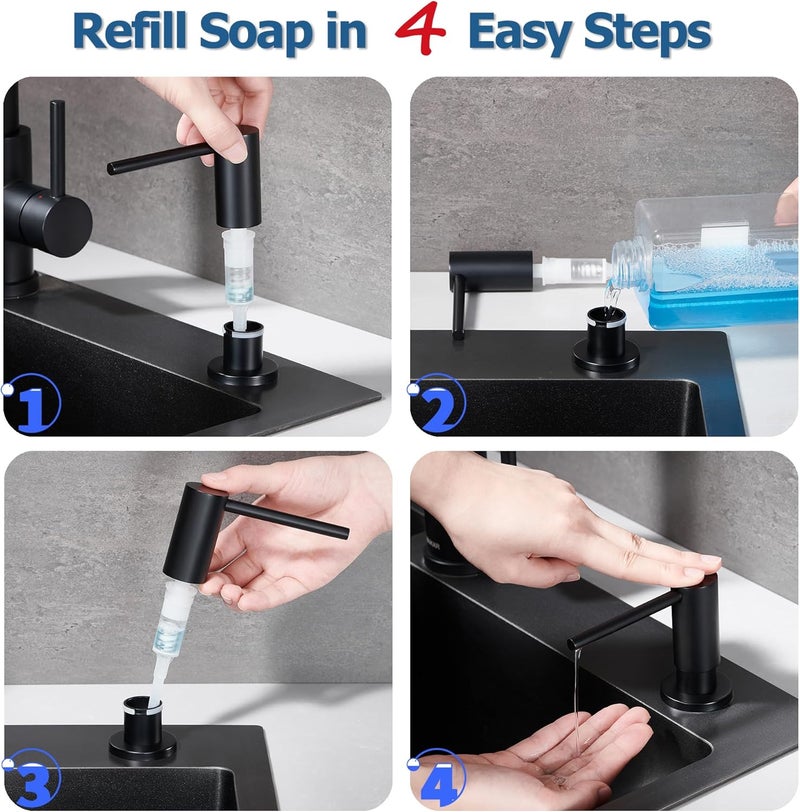 Refill Soap in 4 Easy Steps

1

2

3

4