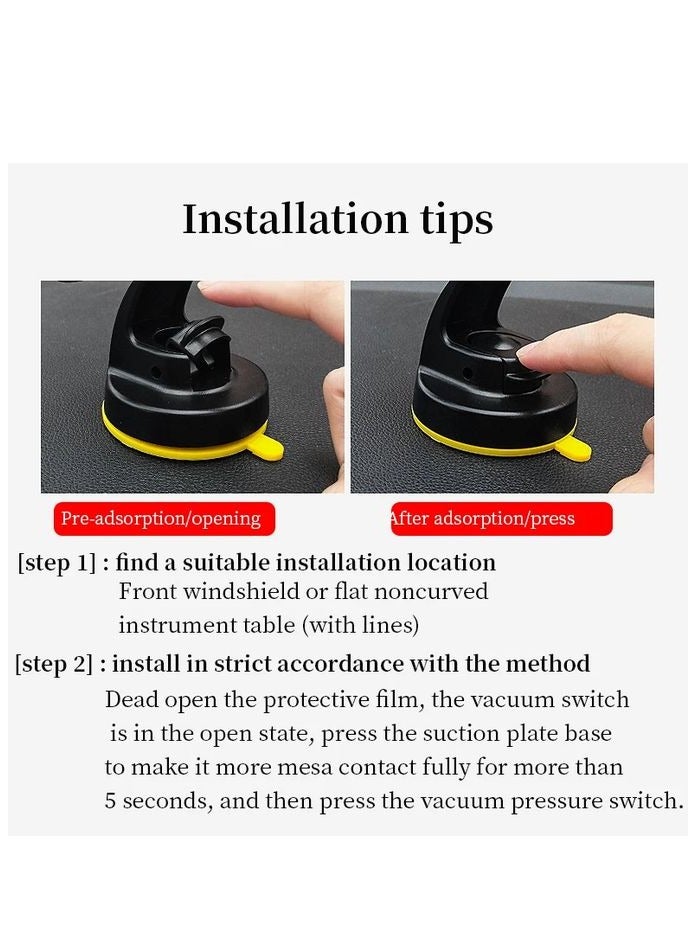 Installation tips

Pre-adsorption/opening

After adsorption/press

[step 1] : find a suitable installation location
Front windshield or flat noncurved instrument table (with lines)

[step 2] : install in strict accordance with the method
Dead open the protective film, the vacuum switch is in the open state, press the suction plate base to make it more mesa contact fully for more than 5 seconds, and then press the vacuum pressure switch.