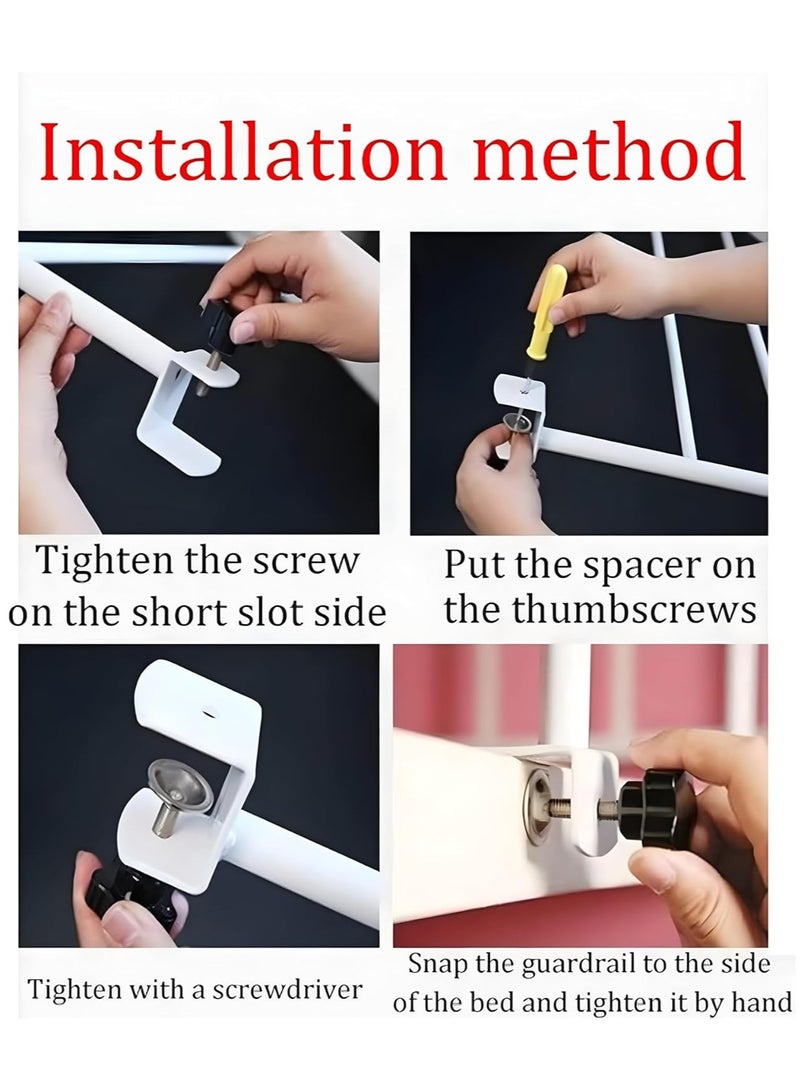 Installation method

Tighten the screw on the short slot side

Put the spacer on the thumbscrews

Tighten with a screwdriver

Snap the guardrail to the side of the bed and tighten it by hand