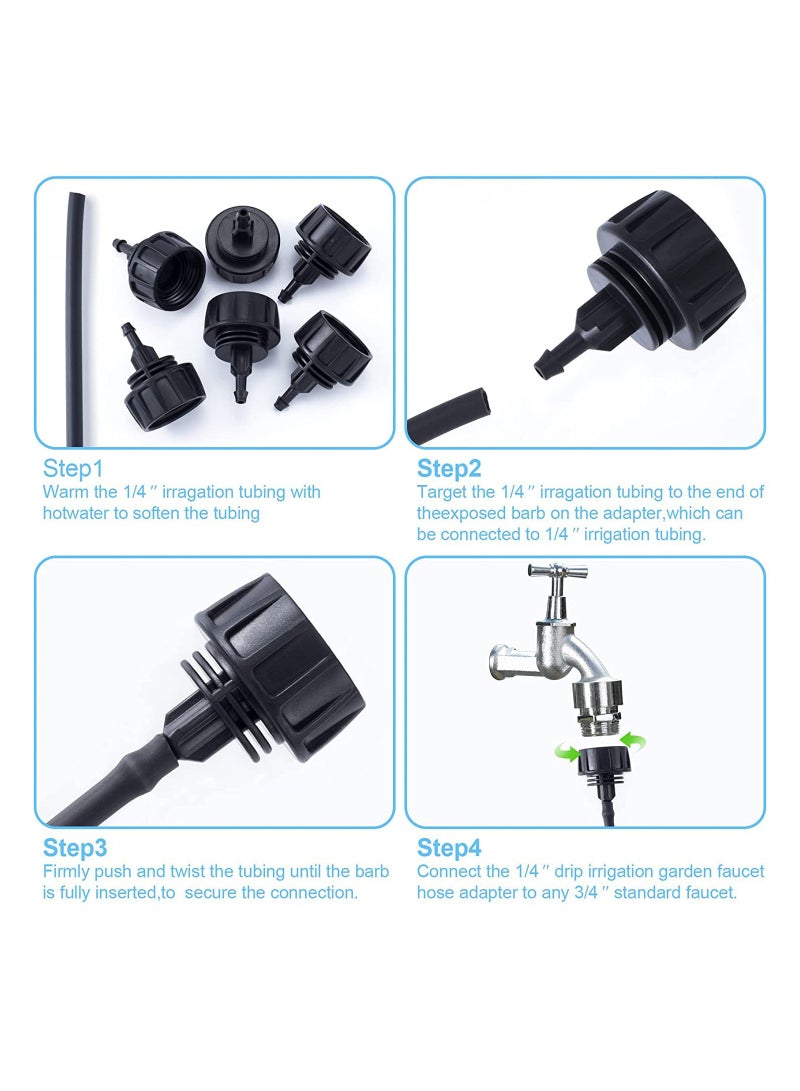 Step1
Warm the 1/4″ irragation tubing with hotwater to soften the tubing

Step2
Target the 1/4″ irragation tubing to the end of theexposed barb on the adapter,which can be connected to 1/4″ irrigation tubing.

Step3
Firmly push and twist the tubing until the barb is fully inserted,to secure the connection.

Step4
Connect the 1/4″ drip irrigation garden faucet hose adapter to any 3/4″ standard faucet.