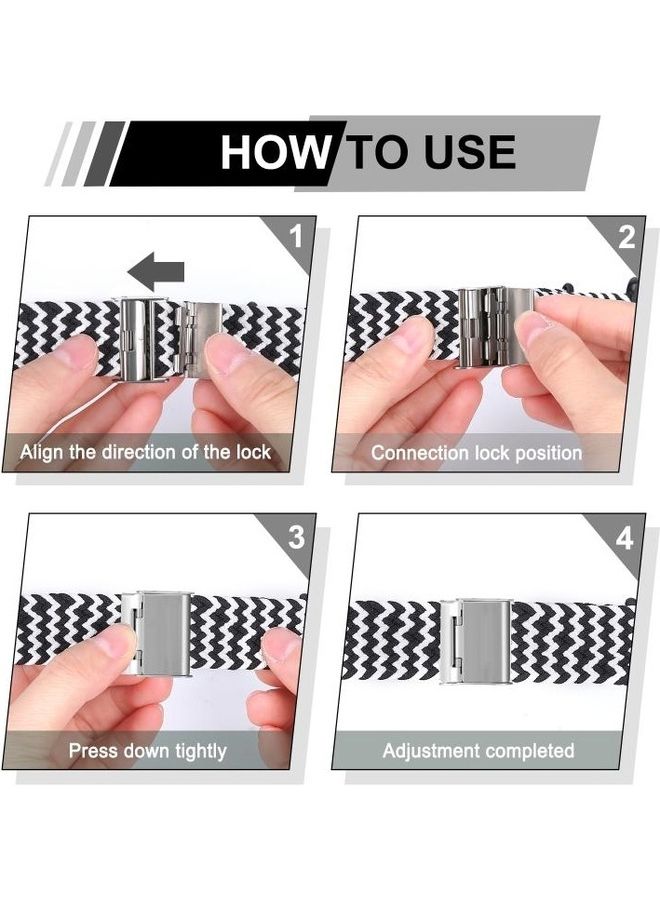 HOW TO USE

1
Align the direction of the lock

2
Connection lock position

3
Press down tightly

4
Adjustment completed