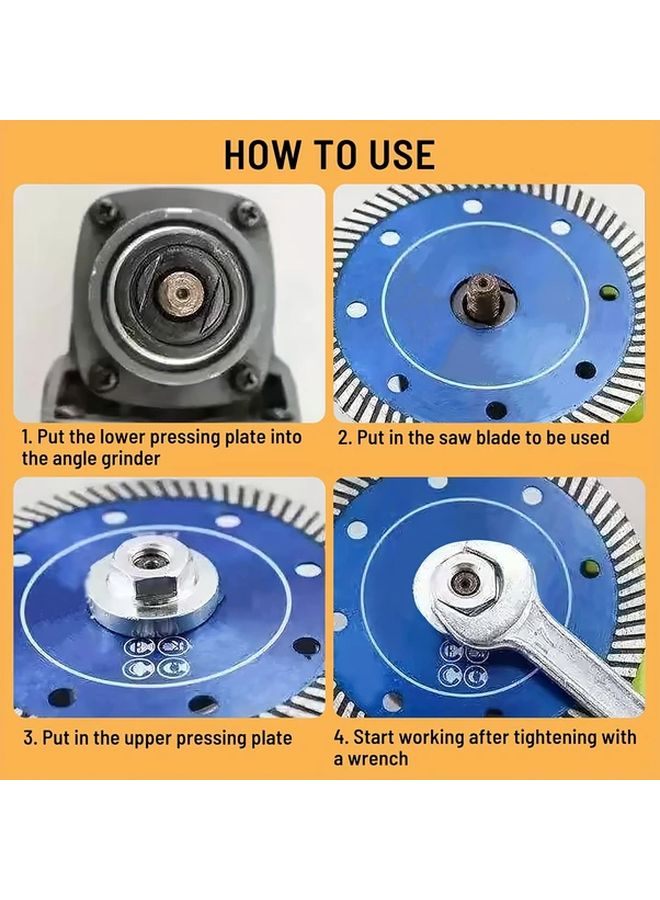 HOW TO USE

1. Put the lower pressing plate into the angle grinder

2. Put in the saw blade to be used

3. Put in the upper pressing plate

4. Start working after tightening with a wrench