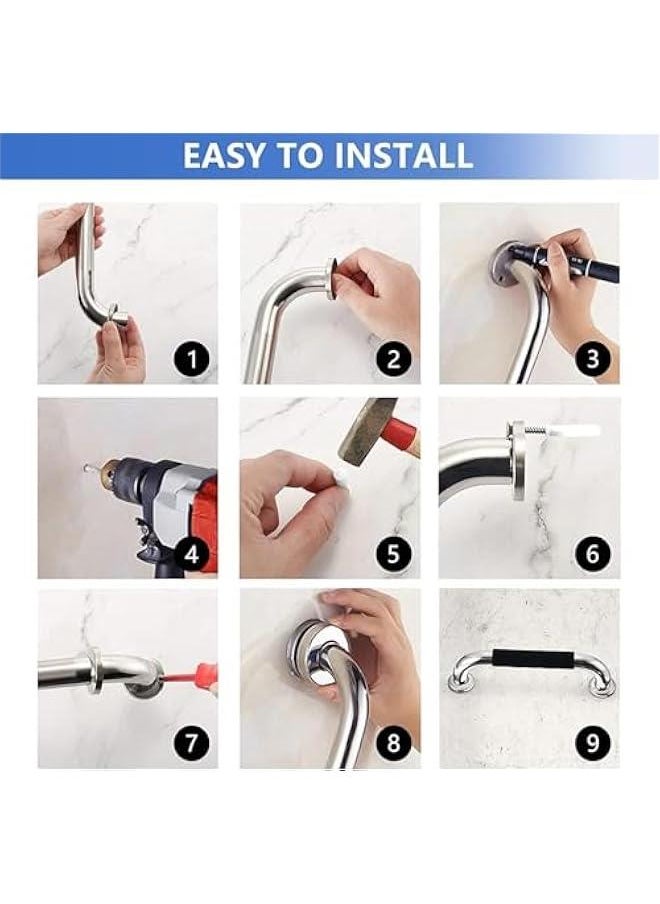 EASY TO INSTALL

1

2

3

4

5

6

7

8

9