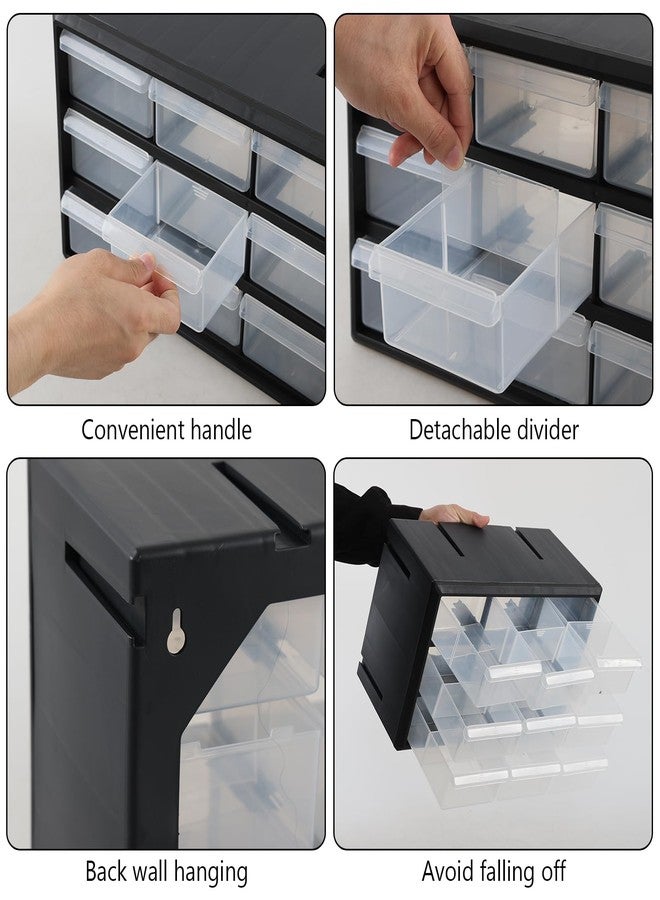 Convenient handle

Detachable divider

Back wall hanging

Avoid falling off