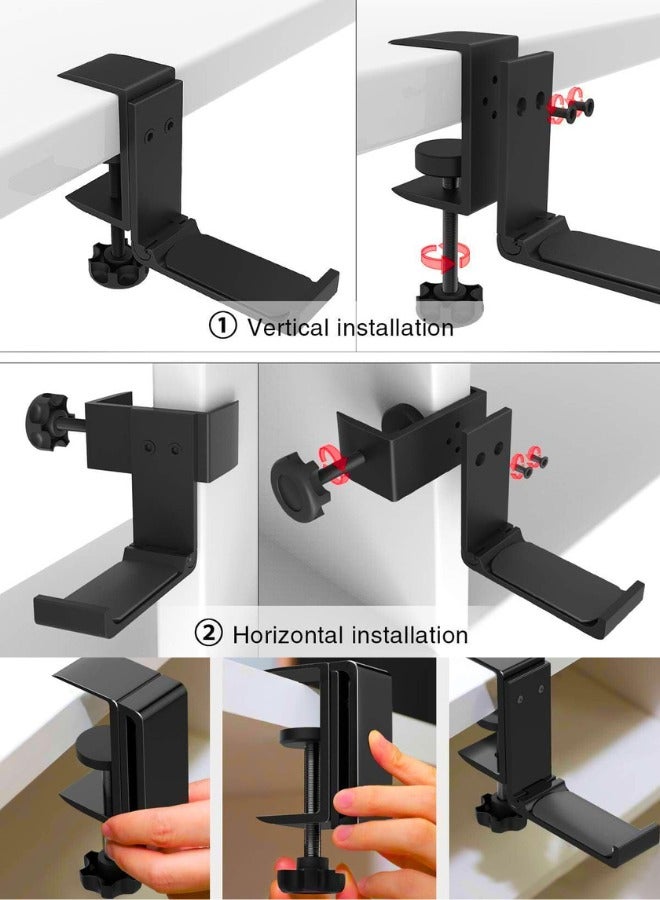 ① Vertical installation

② Horizontal installation