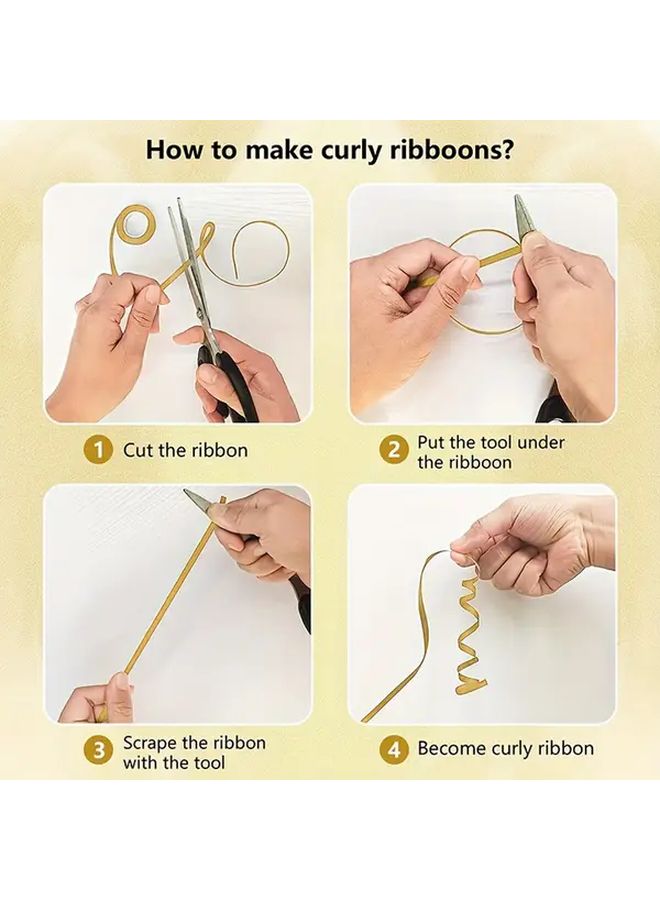 How to make curly ribboons?

1 Cut the ribbon

2 Put the tool under the ribboon

3 Scrape the ribbon with the tool

4 Become curly ribbon