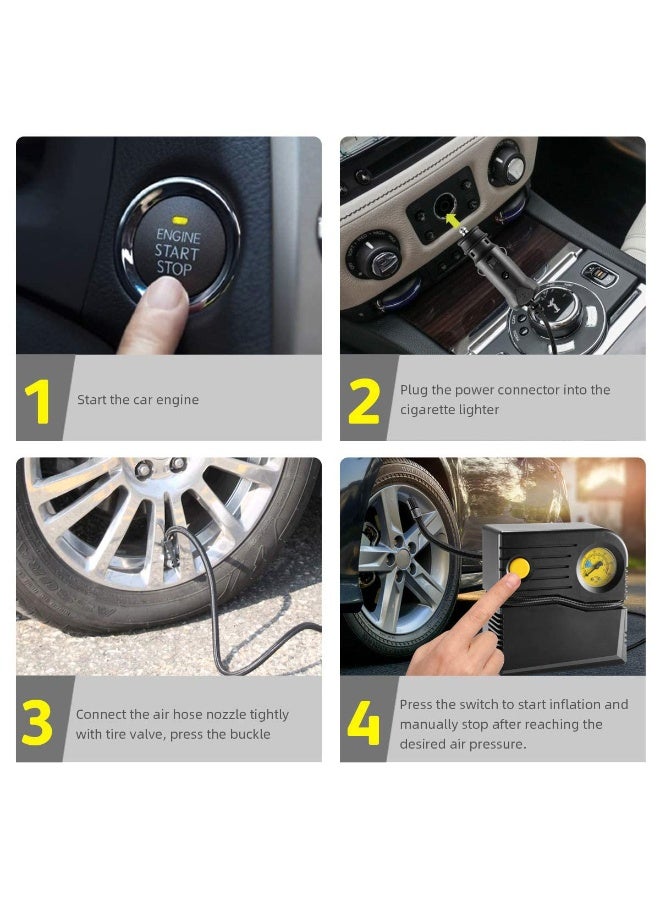 ENGINE
START
STOP

1 Start the car engine

2 Plug the power connector into the cigarette lighter

3 Connect the air hose nozzle tightly with tire valve, press the buckle

4 Press the switch to start inflation and manually stop after reaching the desired air pressure.