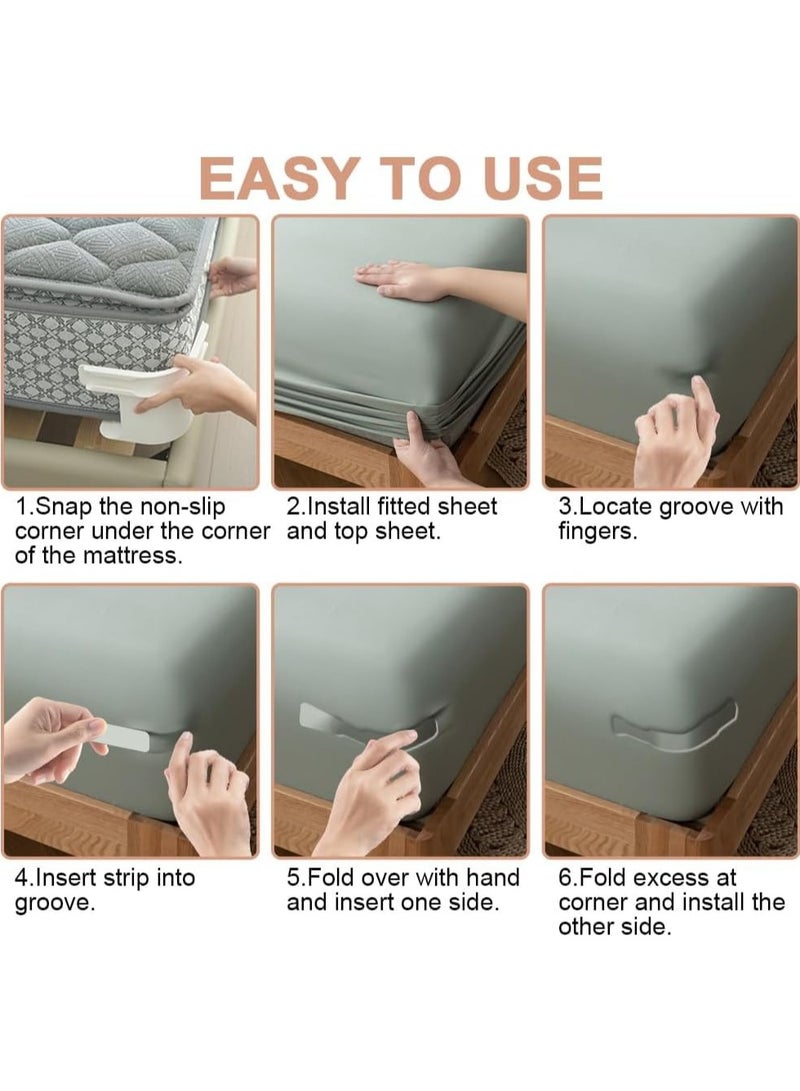 EASY TO USE

1.Snap the non-slip corner under the corner of the mattress.

2.Install fitted sheet and top sheet.

3.Locate groove with fingers.

4.Insert strip into groove.

5.Fold over with hand and insert one side.

6.Fold excess at corner and install the other side.