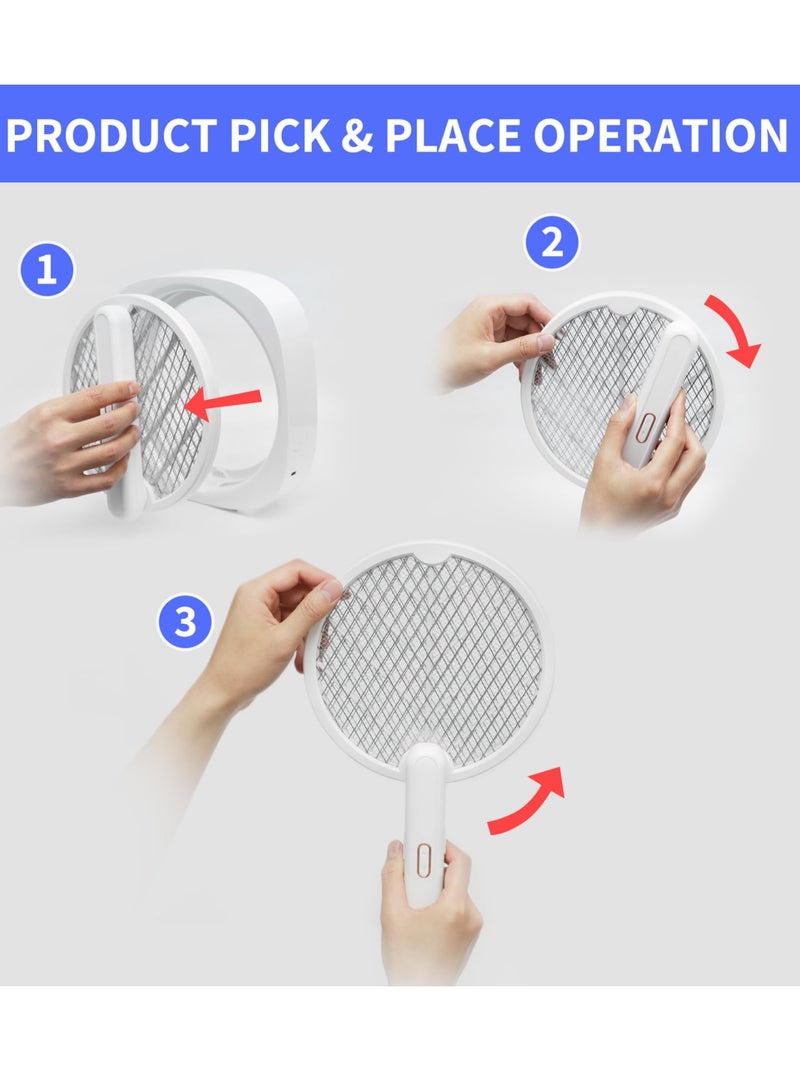 PRODUCT PICK & PLACE OPERATION

1

2

3