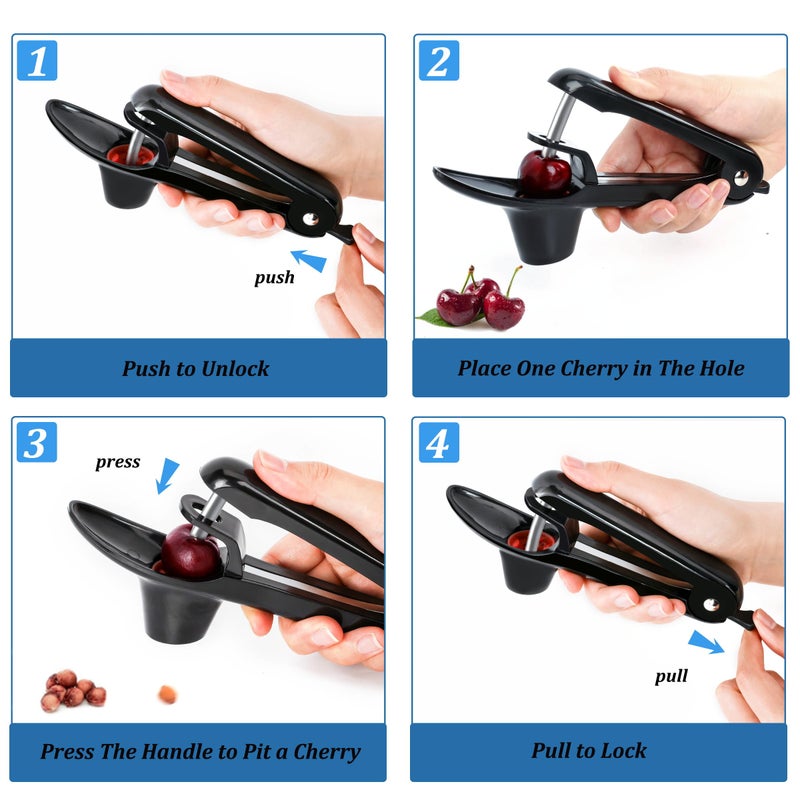 1

push

Push to Unlock

2

Place One Cherry in The Hole

3

press

Press The Handle to Pit a Cherry

4

pull

Pull to Lock