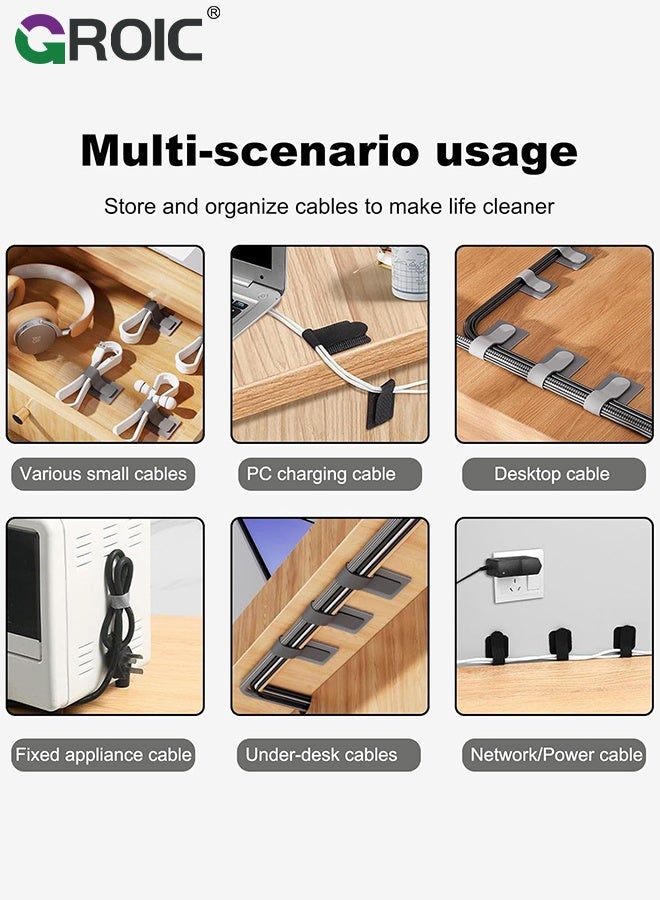 GROIC®

Multi-scenario usage

Store and organize cables to make life cleaner

Various small cables

PC charging cable

Desktop cable

Fixed appliance cable

Under-desk cables

Network/Power cable