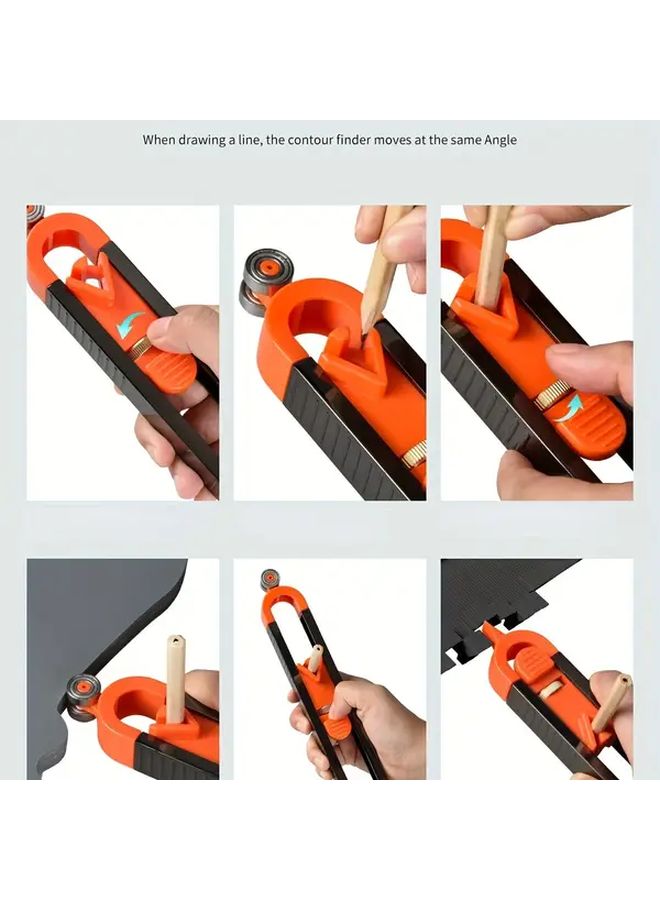 When drawing a line, the contour finder moves at the same Angle