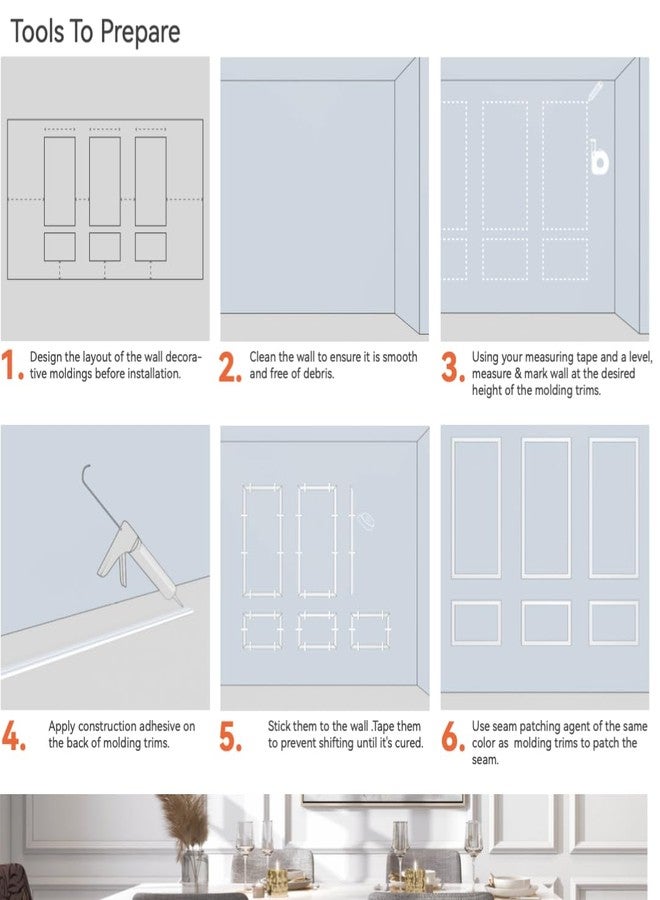 Tools To Prepare

1. Design the layout of the wall decorative moldings before installation.

2. Clean the wall to ensure it is smooth and free of debris.

3. Using your measuring tape and a level, measure & mark wall at the desired height of the molding trims.

4. Apply construction adhesive on the back of molding trims.

5. Stick them to the wall .Tape them to prevent shifting until it's cured.

6. Use seam patching agent of the same color as molding trims to patch the seam.