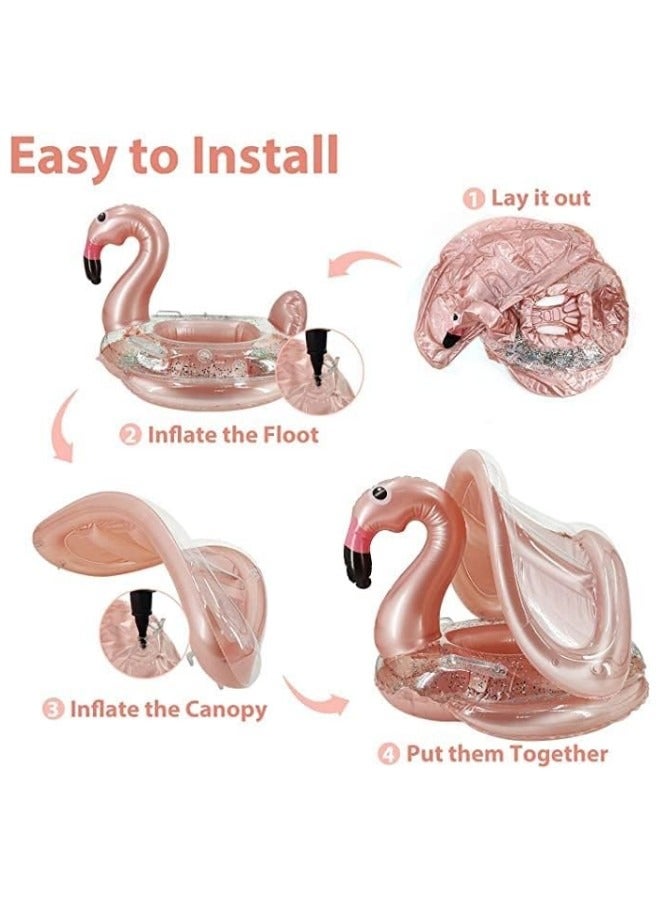 Easy to Install

1 Lay it out

2 Inflate the Floot

3 Inflate the Canopy

4 Put them Together