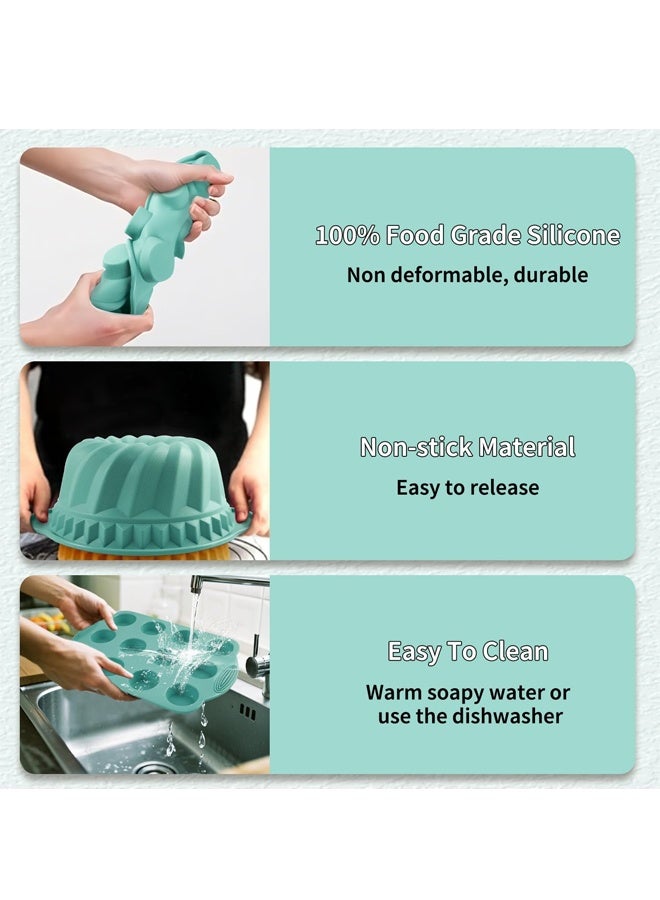 100% Food Grade Silicone
Non deformable, durable

Non-stick Material
Easy to release

Easy To Clean
Warm soapy water or use the dishwasher