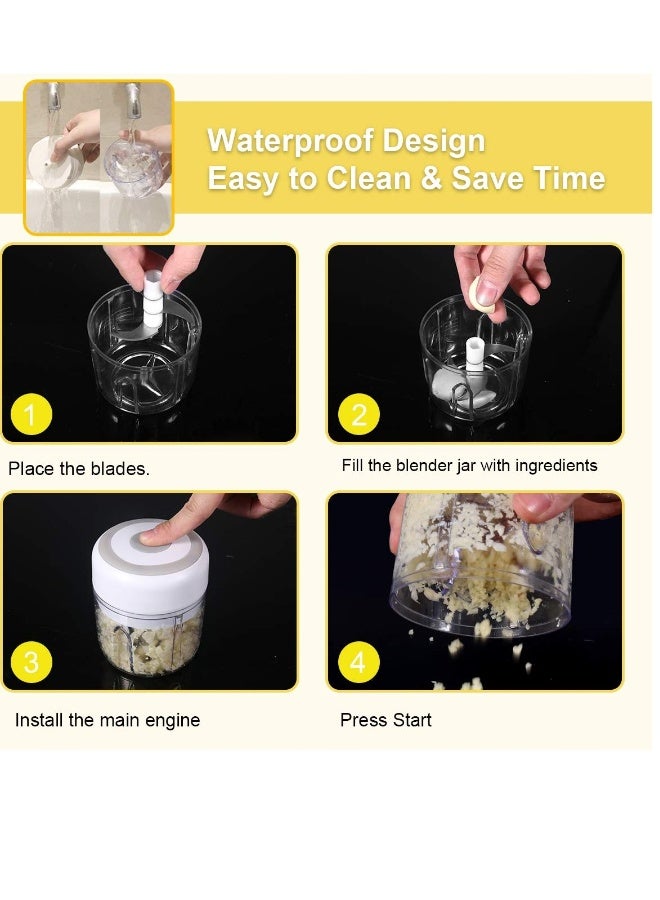 Waterproof Design
Easy to Clean & Save Time

1

Place the blades.

2

Fill the blender jar with ingredients

3

Install the main engine

4

Press Start