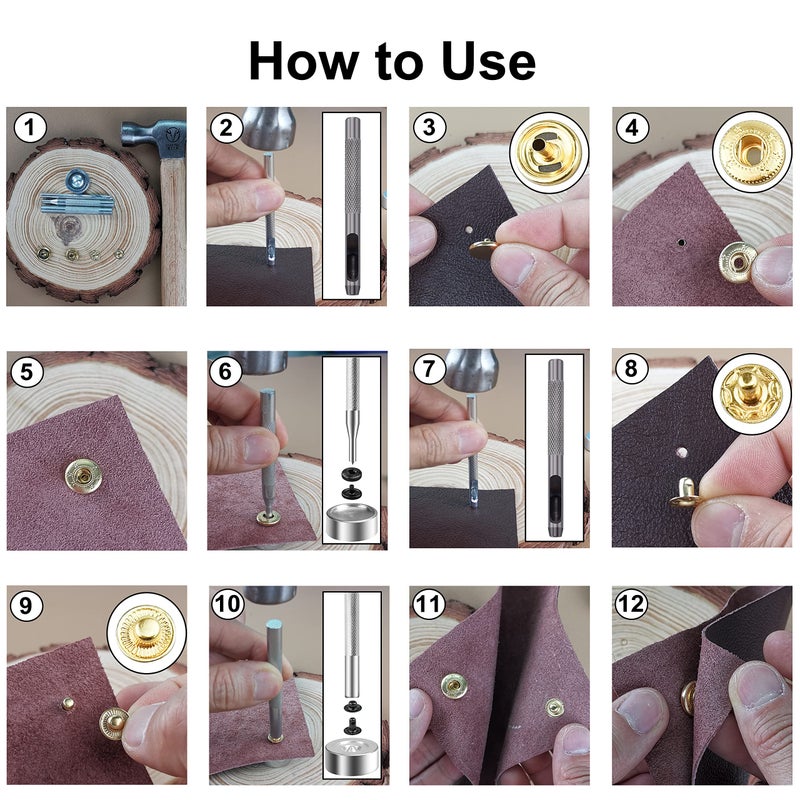 How to Use

1

2

3

4

5

6

7

8

9

10

11

12