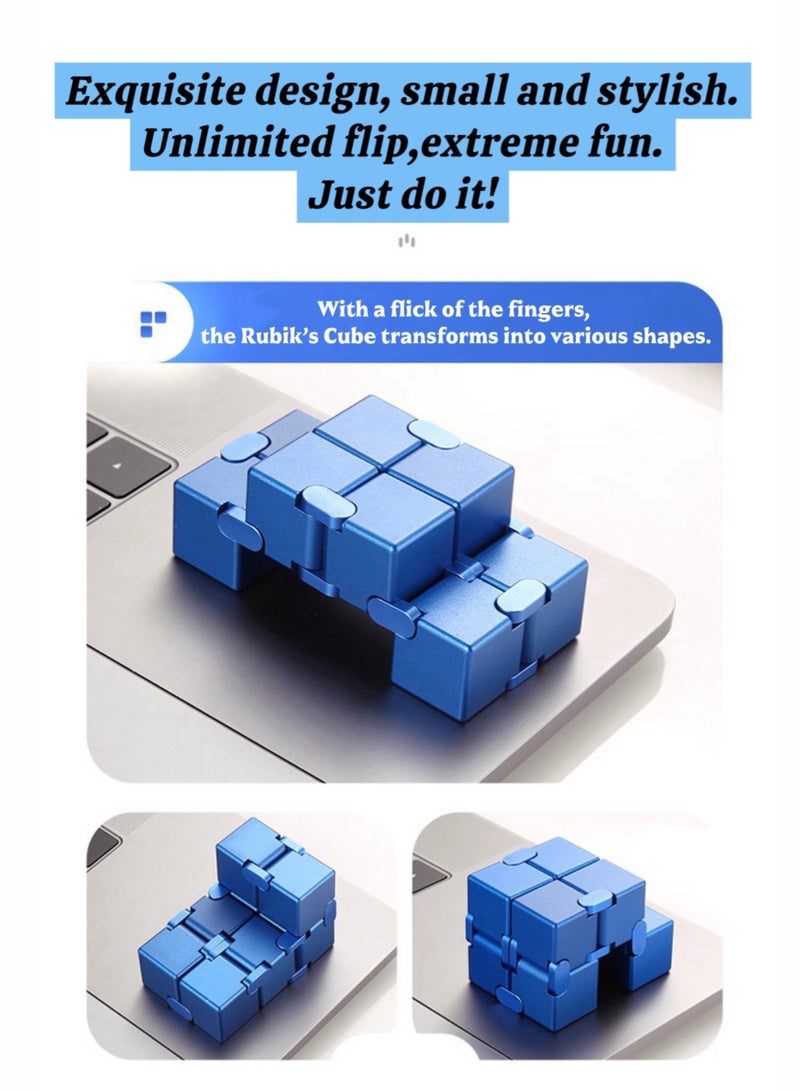 Exquisite design, small and stylish.
Unlimited flip,extreme fun.
Just do it!

With a flick of the fingers,
the Rubik's Cube transforms into various shapes.