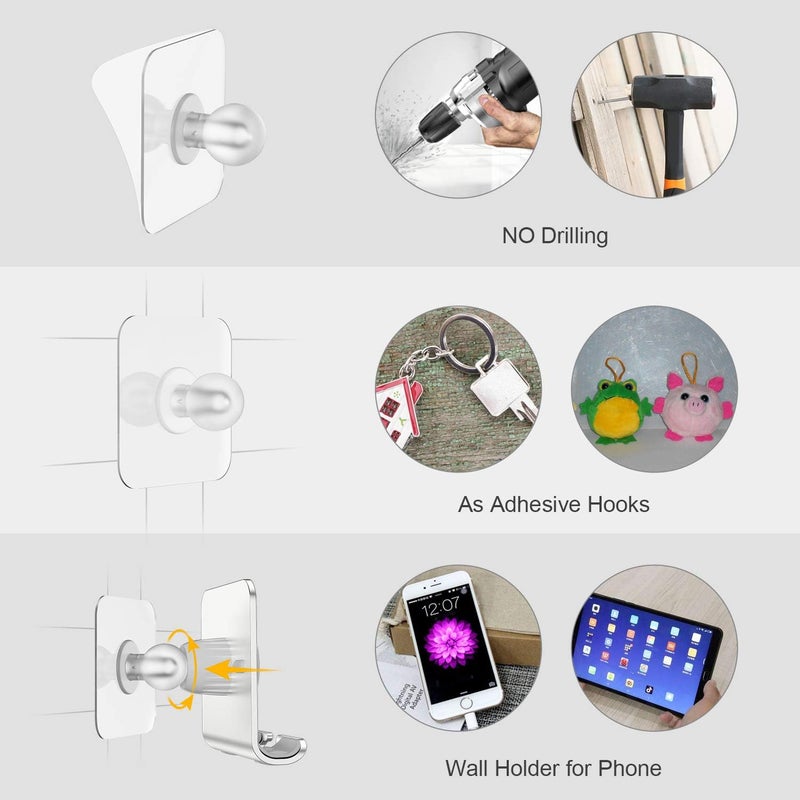 NO Drilling

As Adhesive Hooks

12:07

Wall Holder for Phone