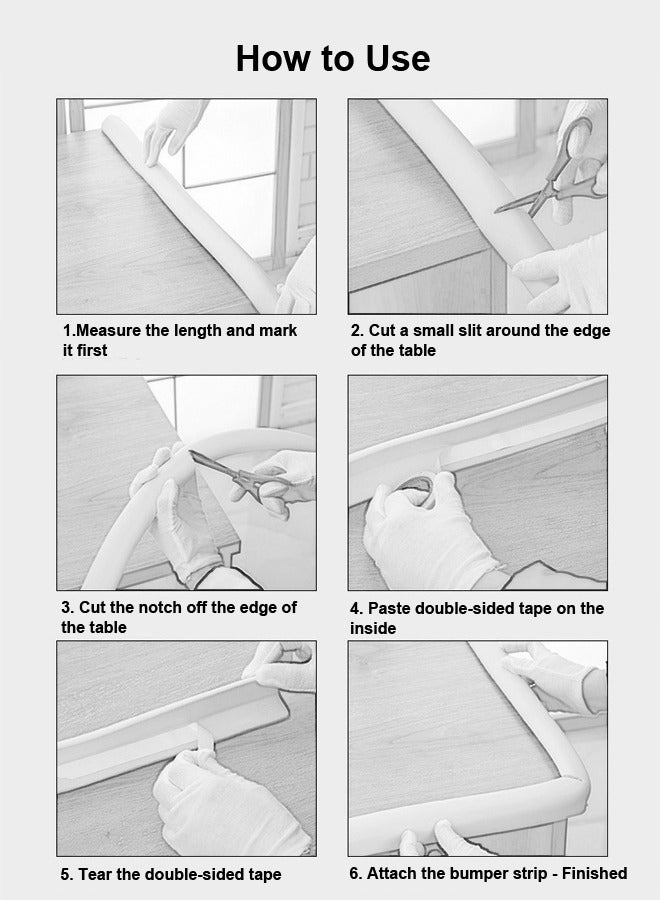 How to Use

1.Measure the length and mark it first

2. Cut a small slit around the edge of the table

3. Cut the notch off the edge of the table

4. Paste double-sided tape on the inside

5. Tear the double-sided tape

6. Attach the bumper strip - Finished