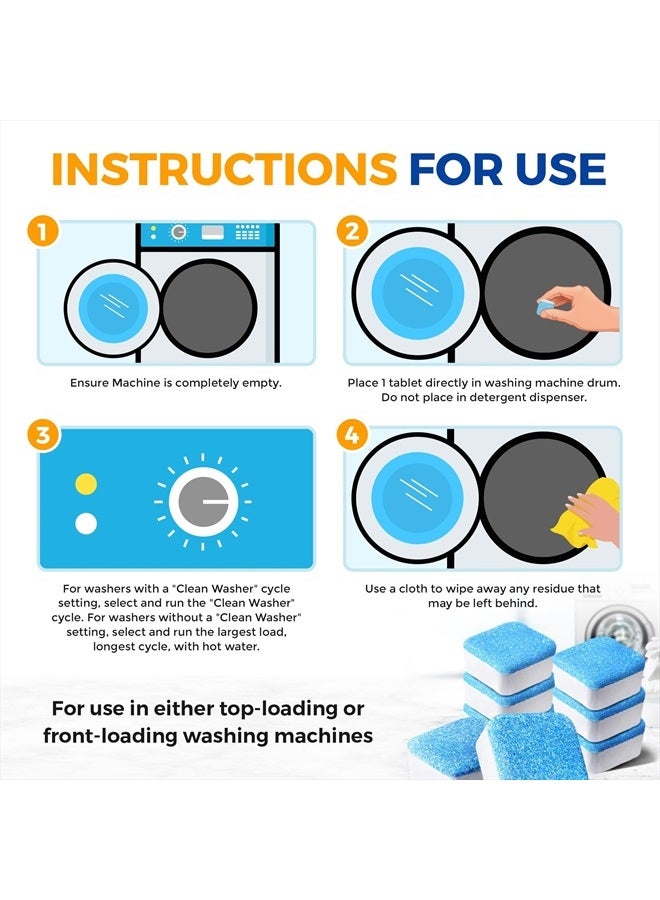 INSTRUCTIONS FOR USE

1

Ensure Machine is completely empty.

2

Place 1 tablet directly in washing machine drum. Do not place in detergent dispenser.

3

For washers with a "Clean Washer" cycle setting, select and run the "Clean Washer" cycle. For washers without a "Clean Washer" setting, select and run the largest load, longest cycle, with hot water.

4

Use a cloth to wipe away any residue that may be left behind.

For use in either top-loading or front-loading washing machines