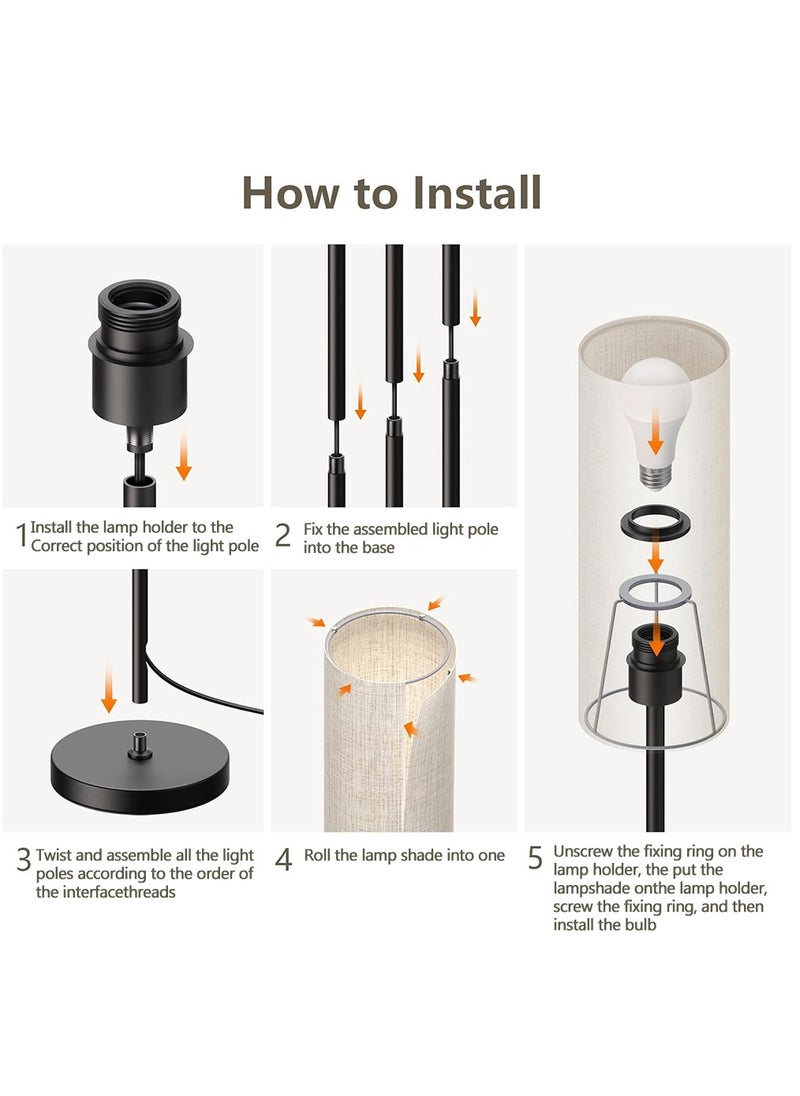 How to Install

1 Install the lamp holder to the Correct position of the light pole

2 Fix the assembled light pole into the base

3 Twist and assemble all the light poles according to the order of the interfacethreads

4 Roll the lamp shade into one

5 Unscrew the fixing ring on the lamp holder, the put the lampshade onthe lamp holder, screw the fixing ring, and then install the bulb