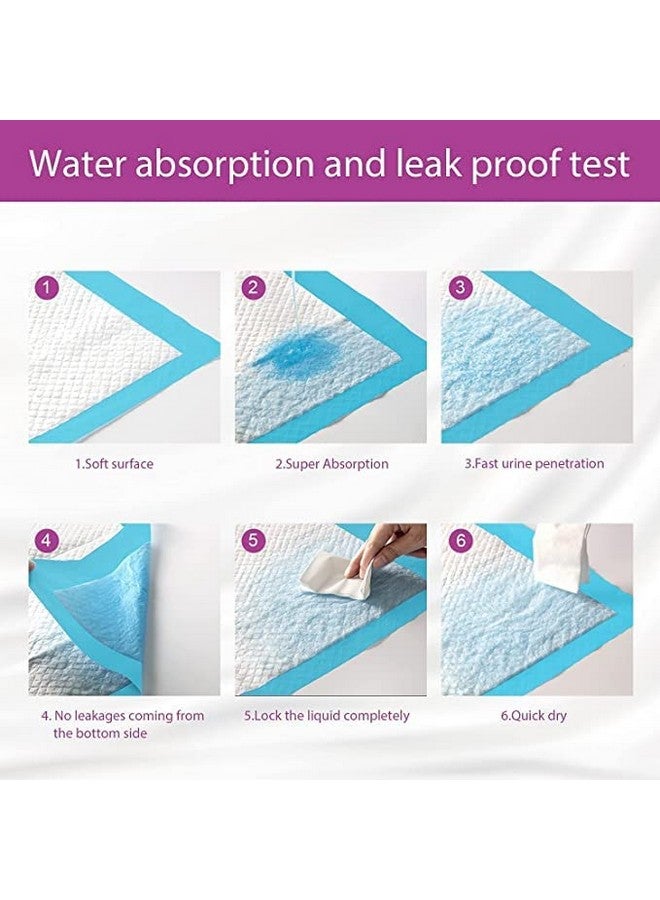 Water absorption and leak proof test

1

1.Soft surface

2

2.Super Absorption

3

3.Fast urine penetration

4

4. No leakages coming from the bottom side

5

5.Lock the liquid completely

6

6.Quick dry