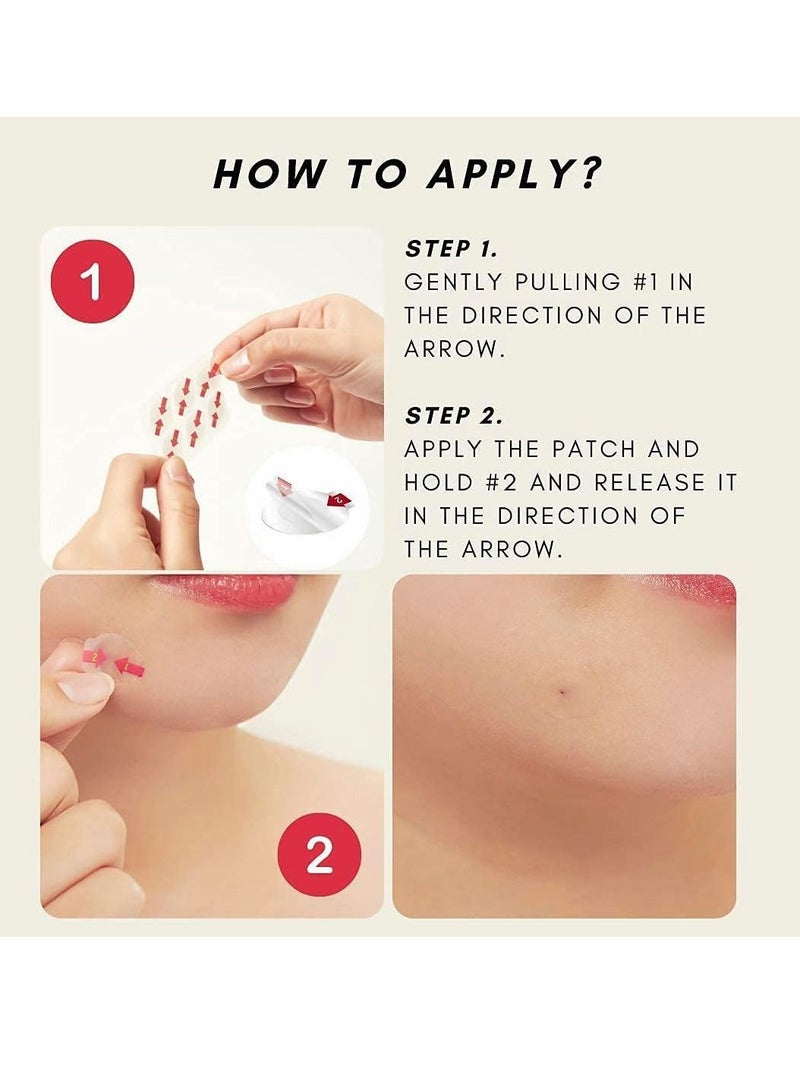 HOW TO APPLY?

1

STEP 1.
GENTLY PULLING #1 IN THE DIRECTION OF THE ARROW.

STEP 2.
APPLY THE PATCH AND HOLD #2 AND RELEASE IT IN THE DIRECTION OF THE ARROW.

2