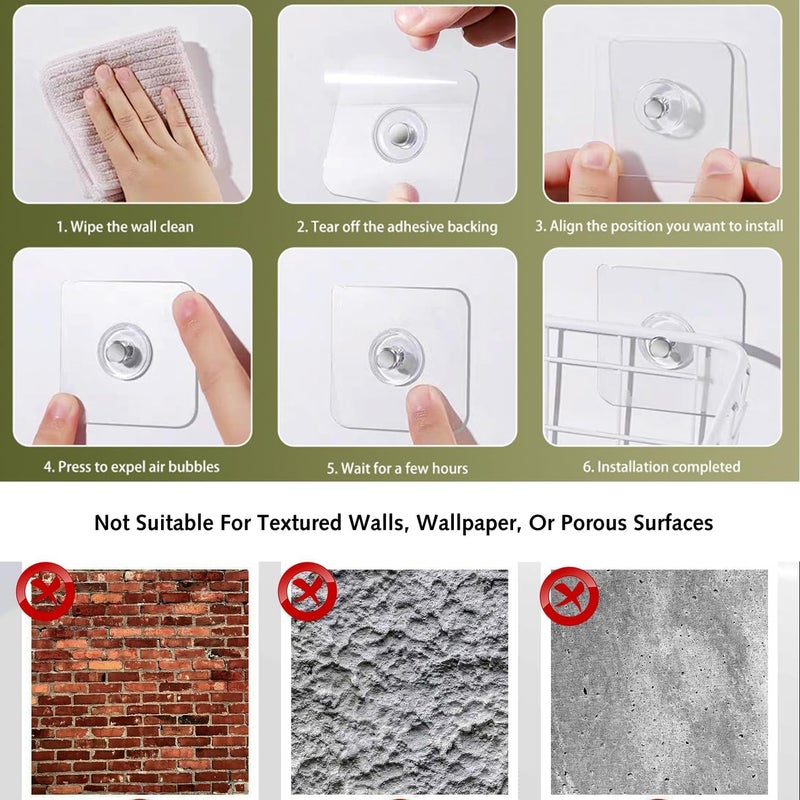 1. Wipe the wall clean

2. Tear off the adhesive backing

3. Align the position you want to install

4. Press to expel air bubbles

5. Wait for a few hours

6. Installation completed

Not Suitable For Textured Walls, Wallpaper, Or Porous Surfaces