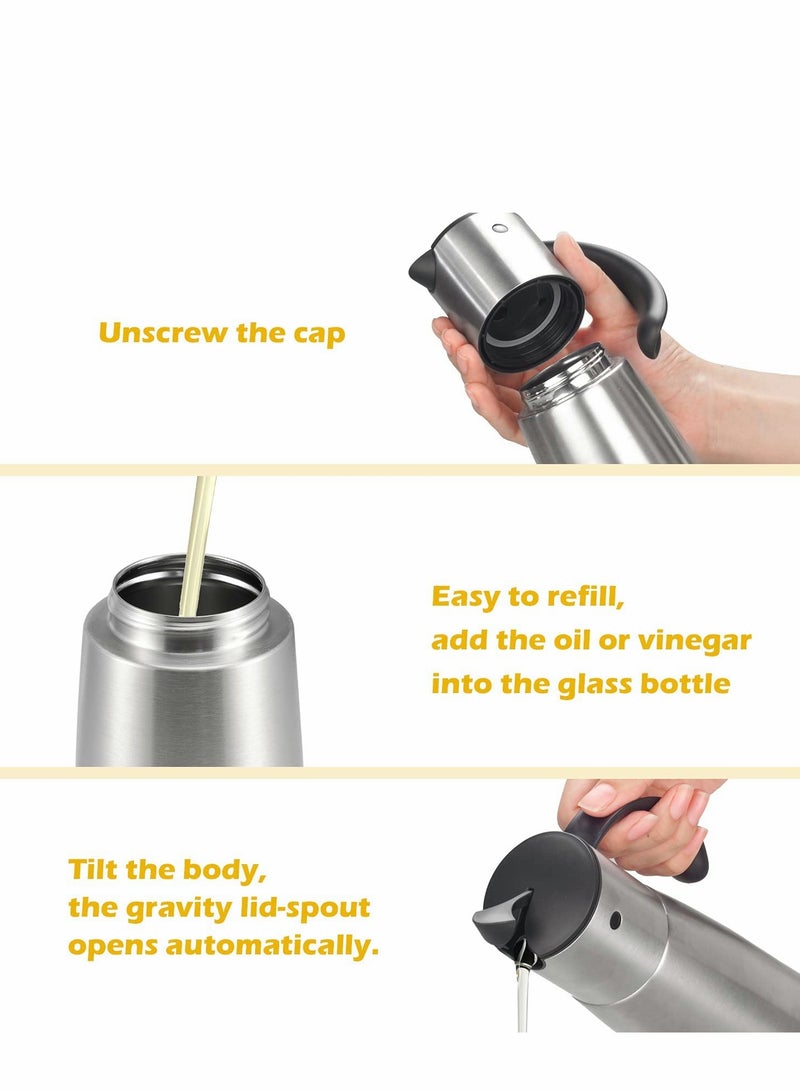 Unscrew the cap

Easy to refill,
add the oil or vinegar
into the glass bottle

Tilt the body,
the gravity lid-spout
opens automatically.