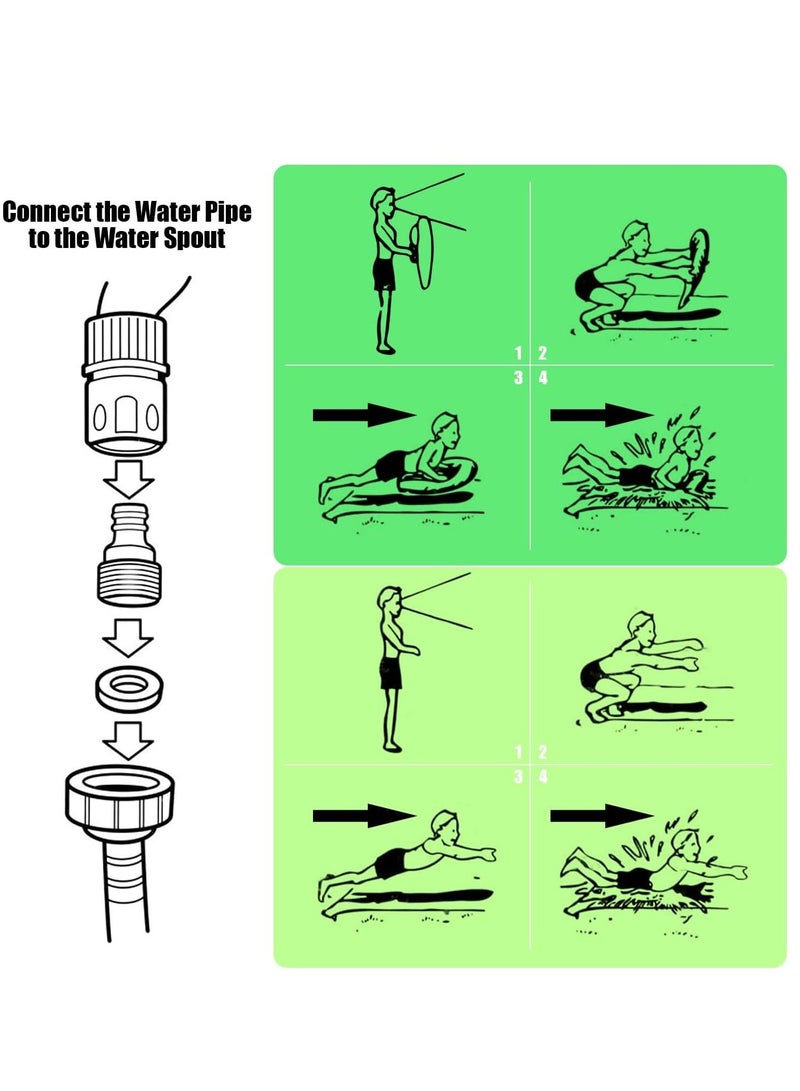 Connect the Water Pipe to the Water Spout

1 2
3 4

1 2
3 4