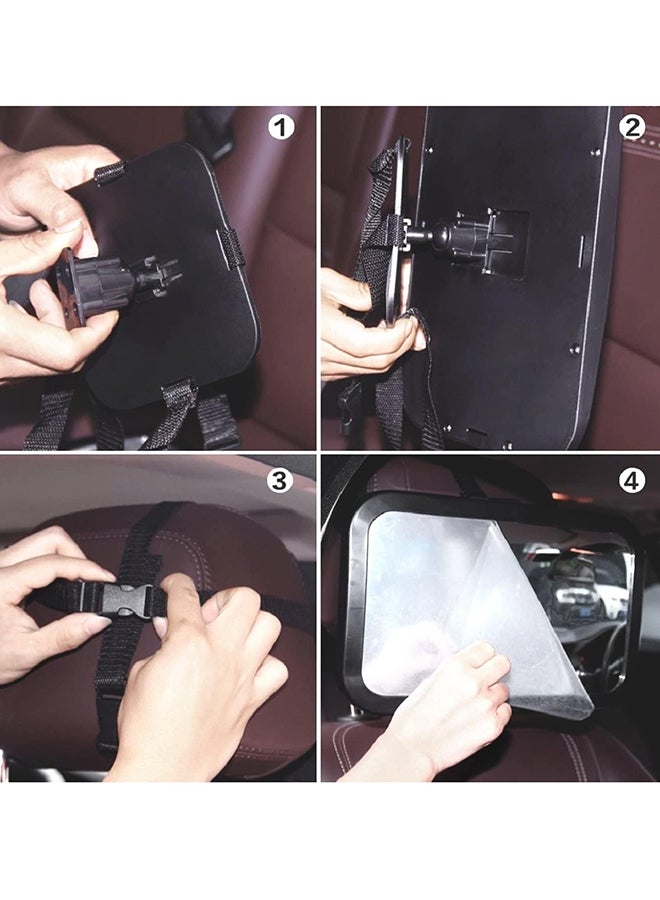 1

2

3

4