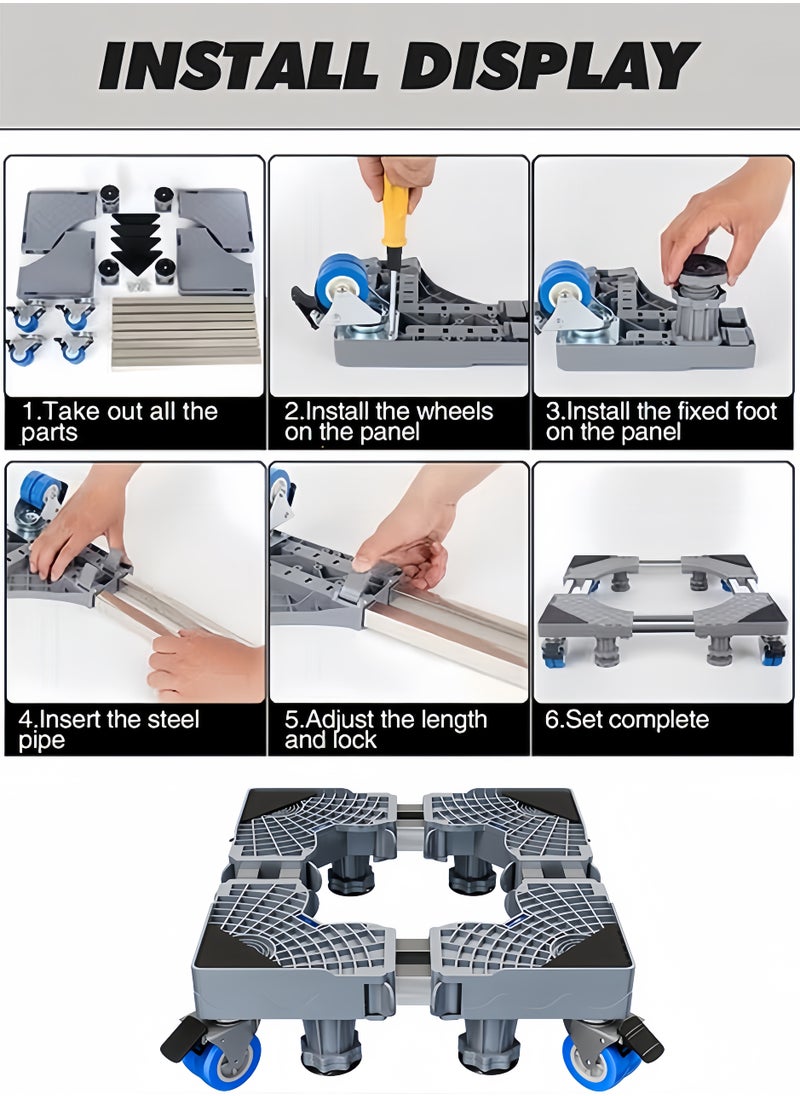 INSTALL DISPLAY

1.Take out all the parts

2.Install the wheels on the panel

3.Install the fixed foot on the panel

4.Insert the steel pipe

5.Adjust the length and lock

6.Set complete